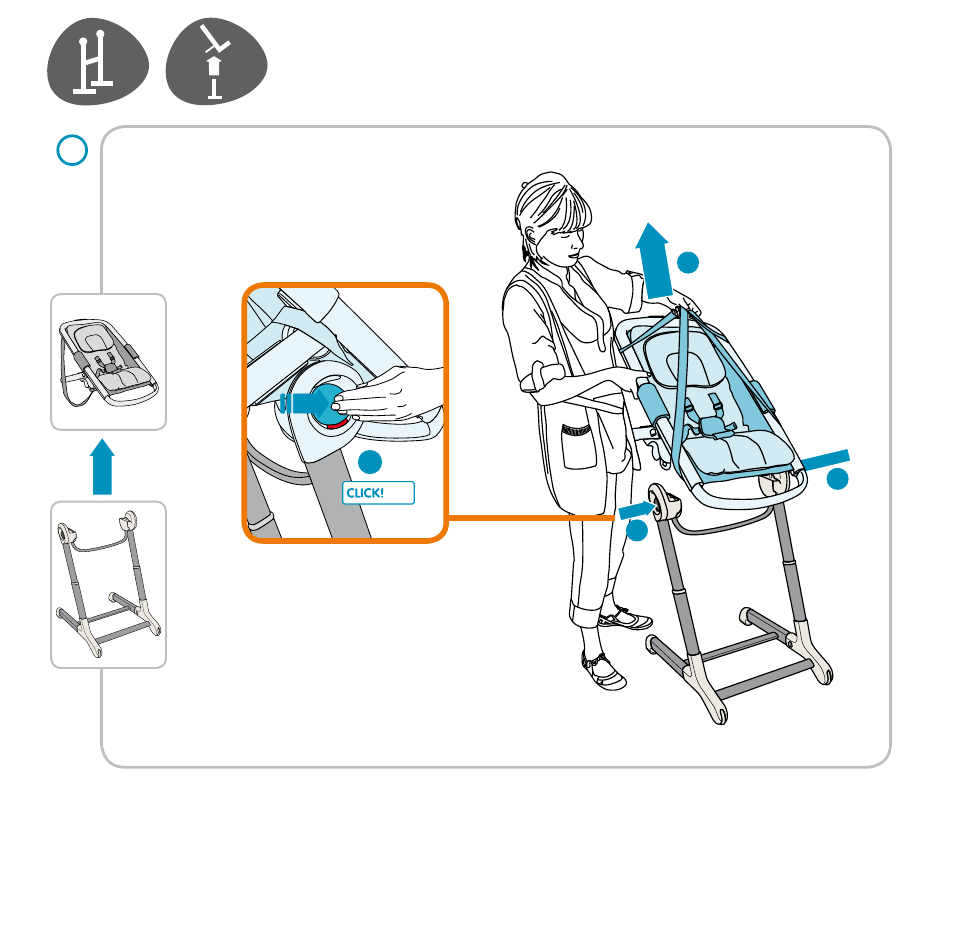 CLICK!