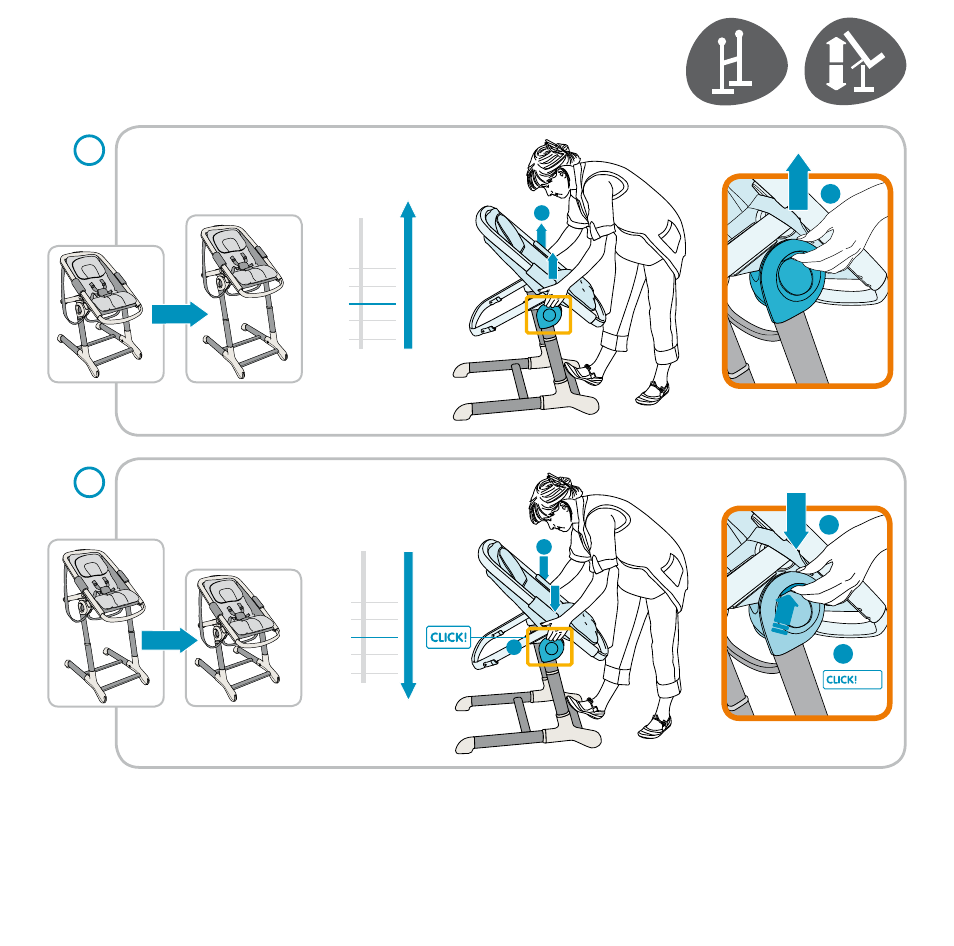 CLICK!

CLICK!