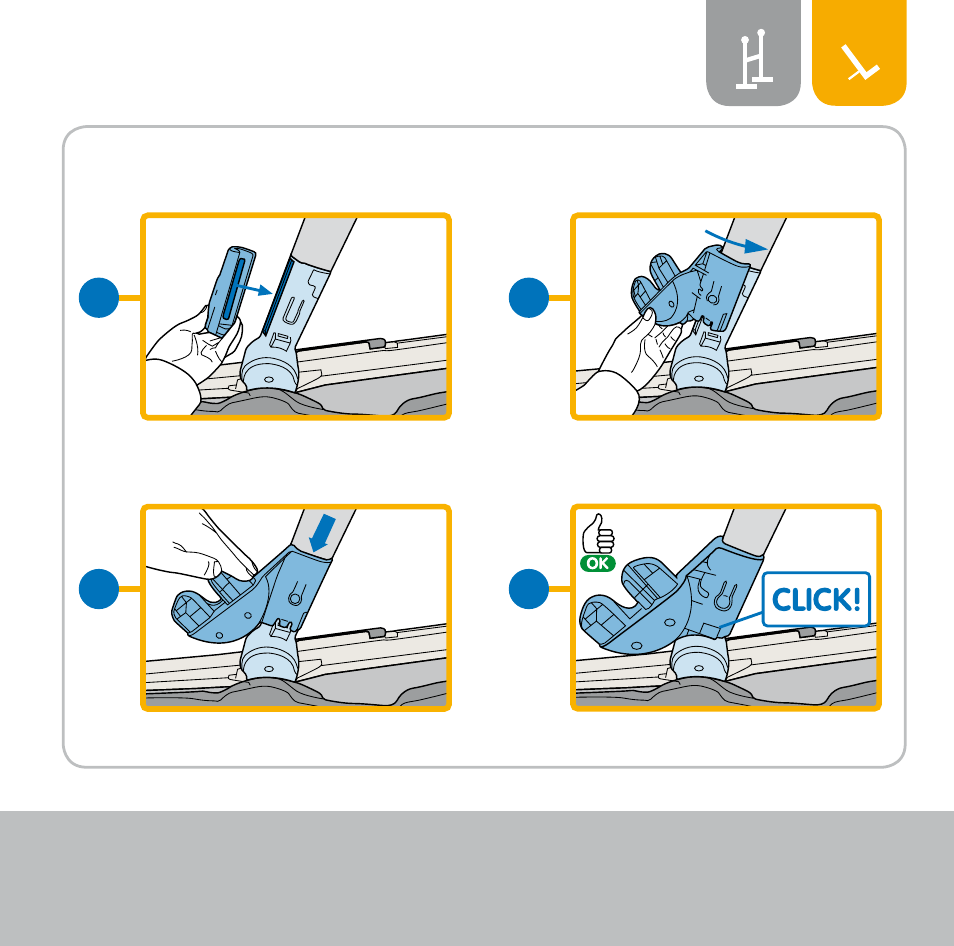 OK

CLICK!