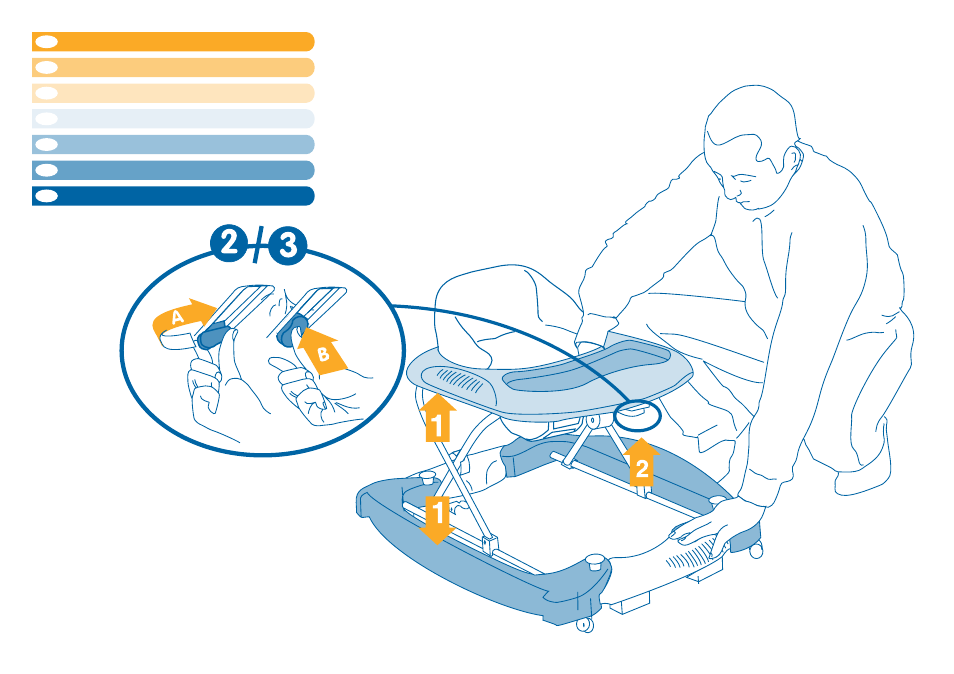 2/3
A
B
1
1
2