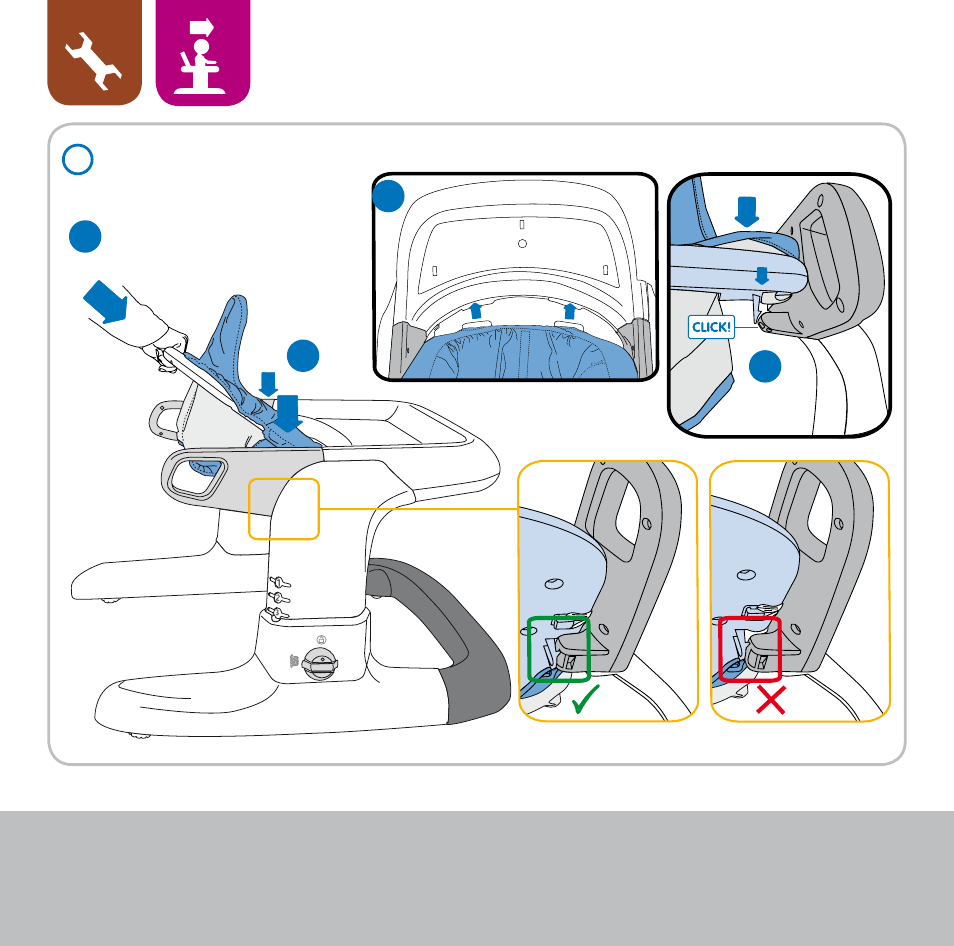 CLICK!