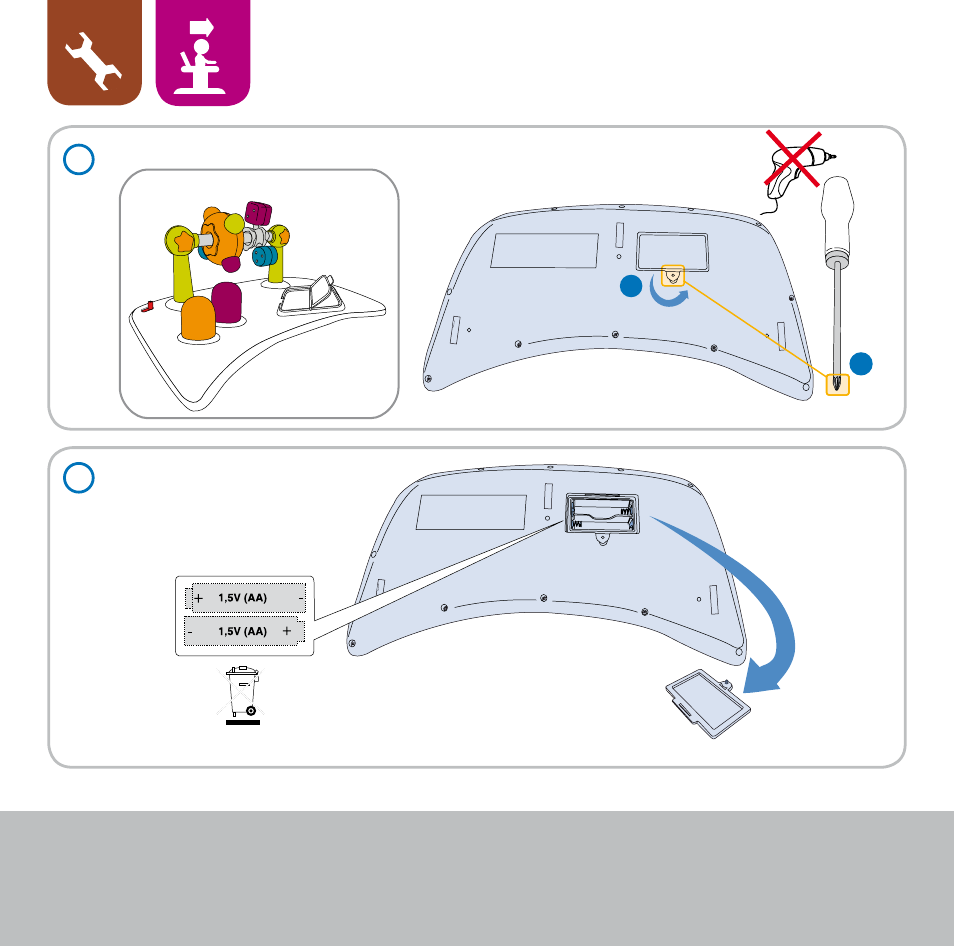 + 1,5V (AA) -
- 1,5V (AA) +