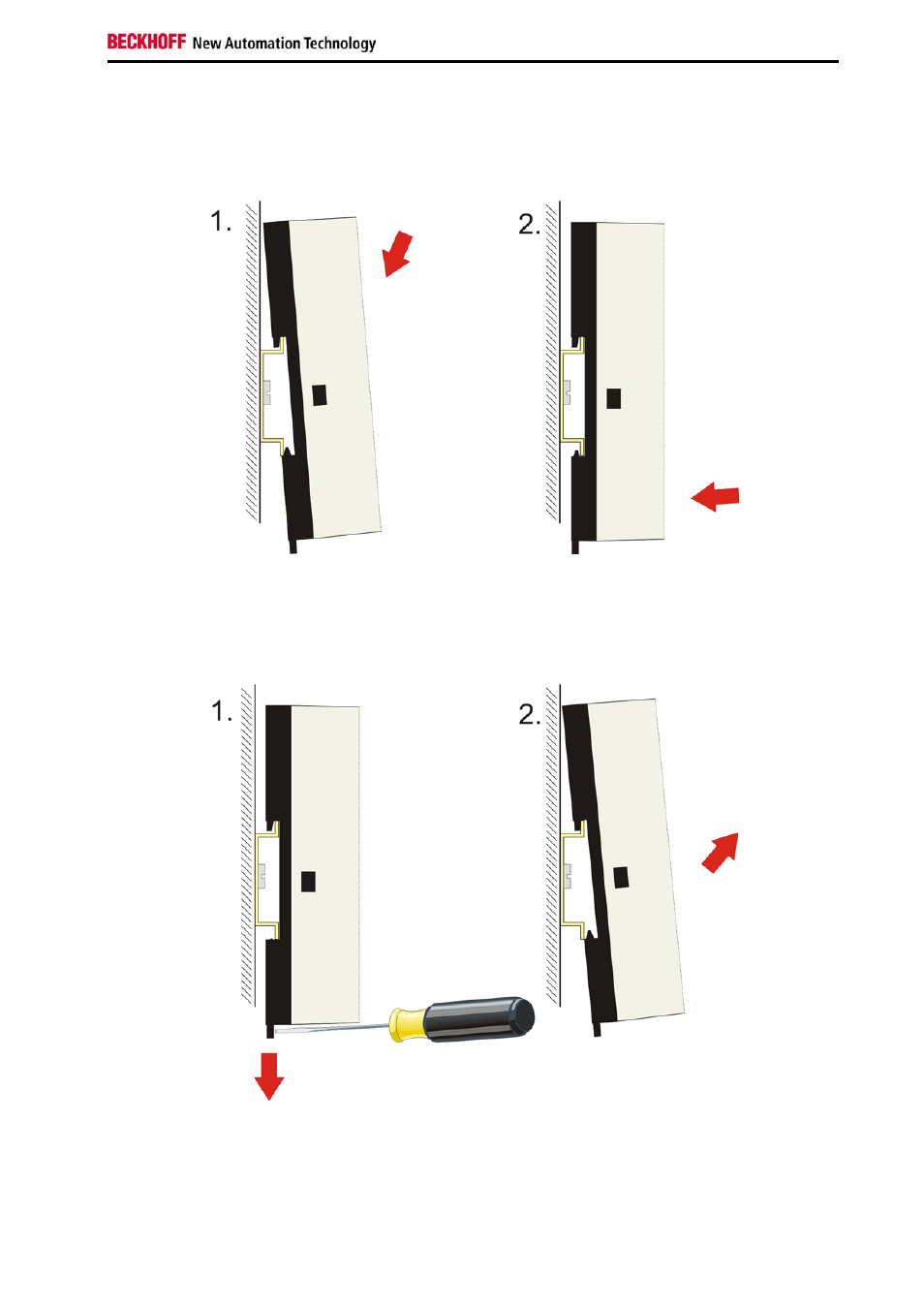 BECKHOFF New Automation Technology

1.

2.

1.

2.