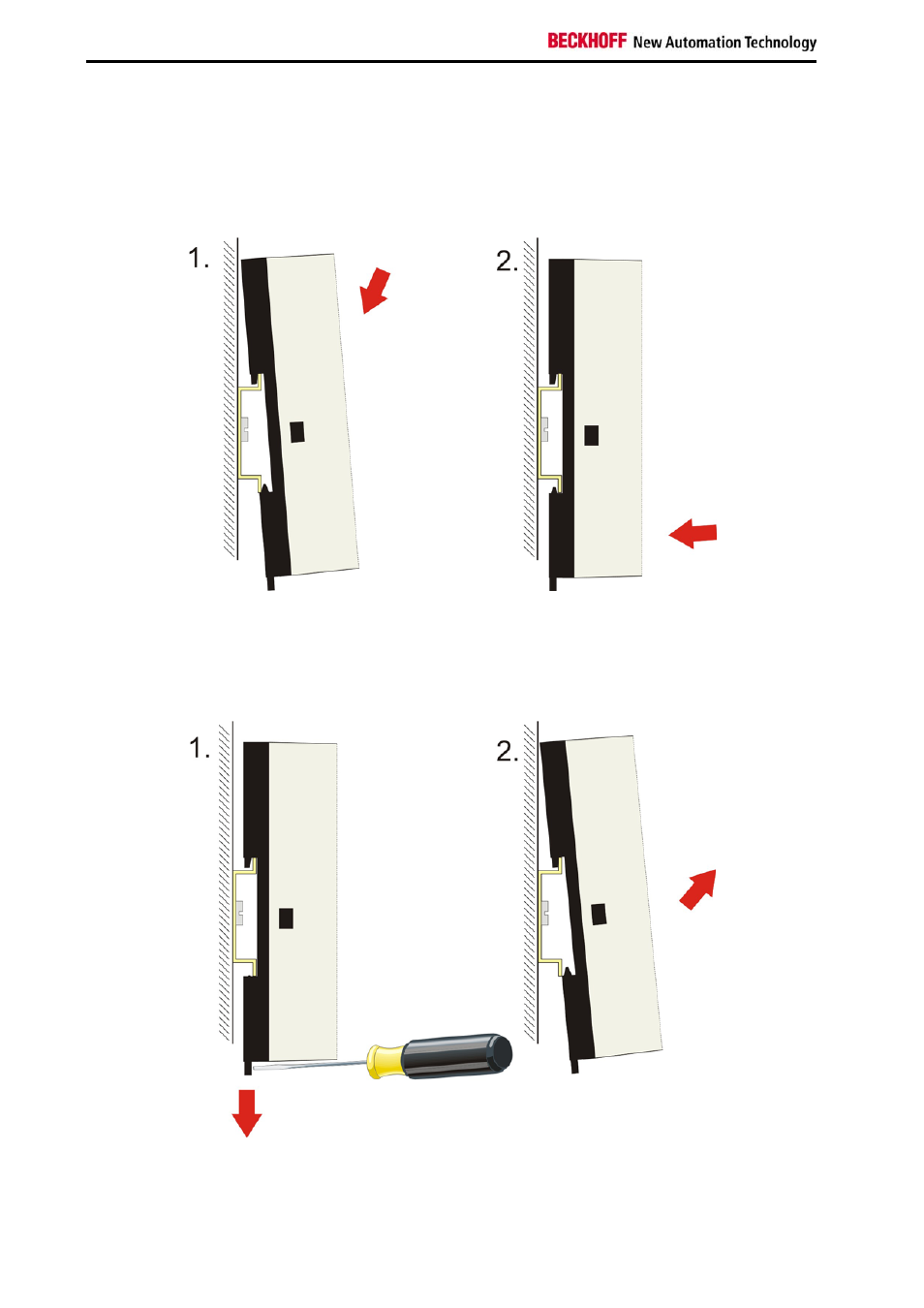 BECKHOFF New Automation Technology

1.

2.

1.

2.