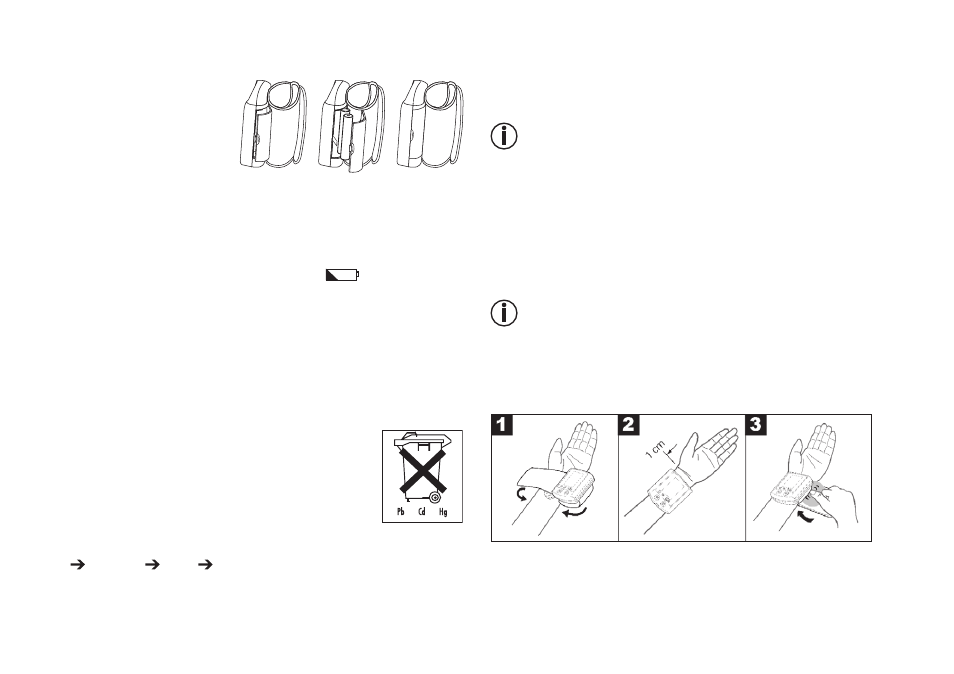 Pb Cd Hg

1

2

1 cm

3