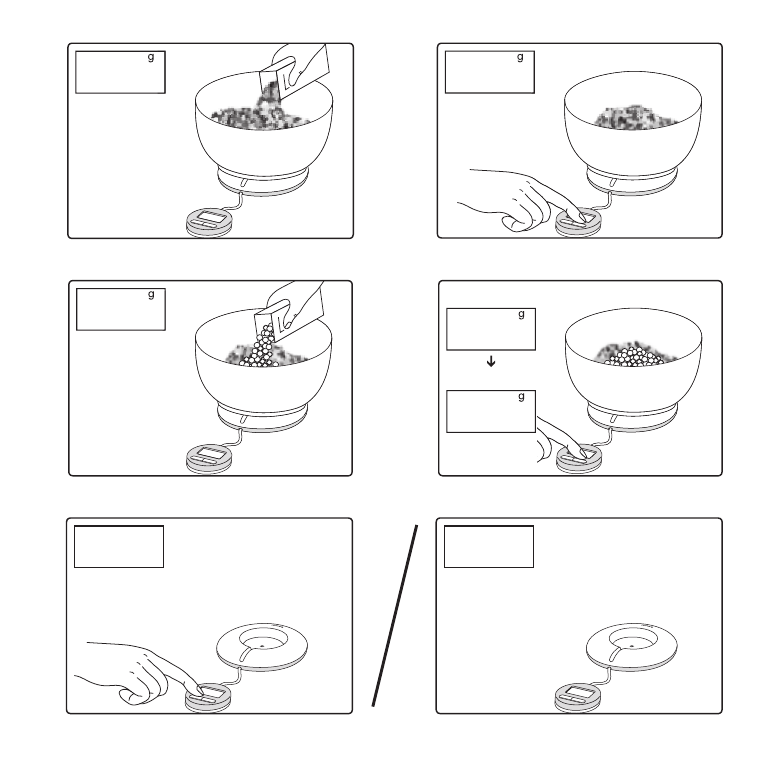 g

g

g

g

g