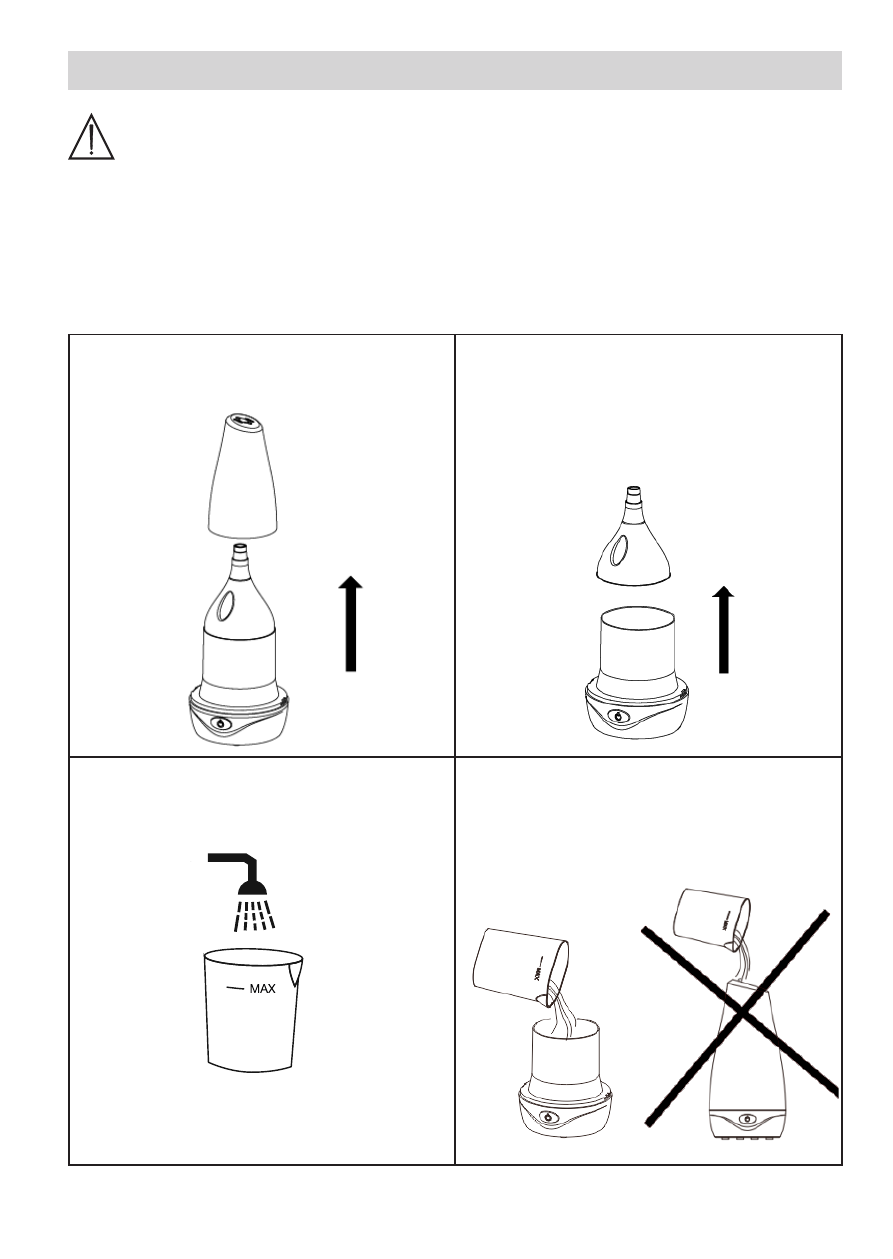 MAX

MAX

MAX