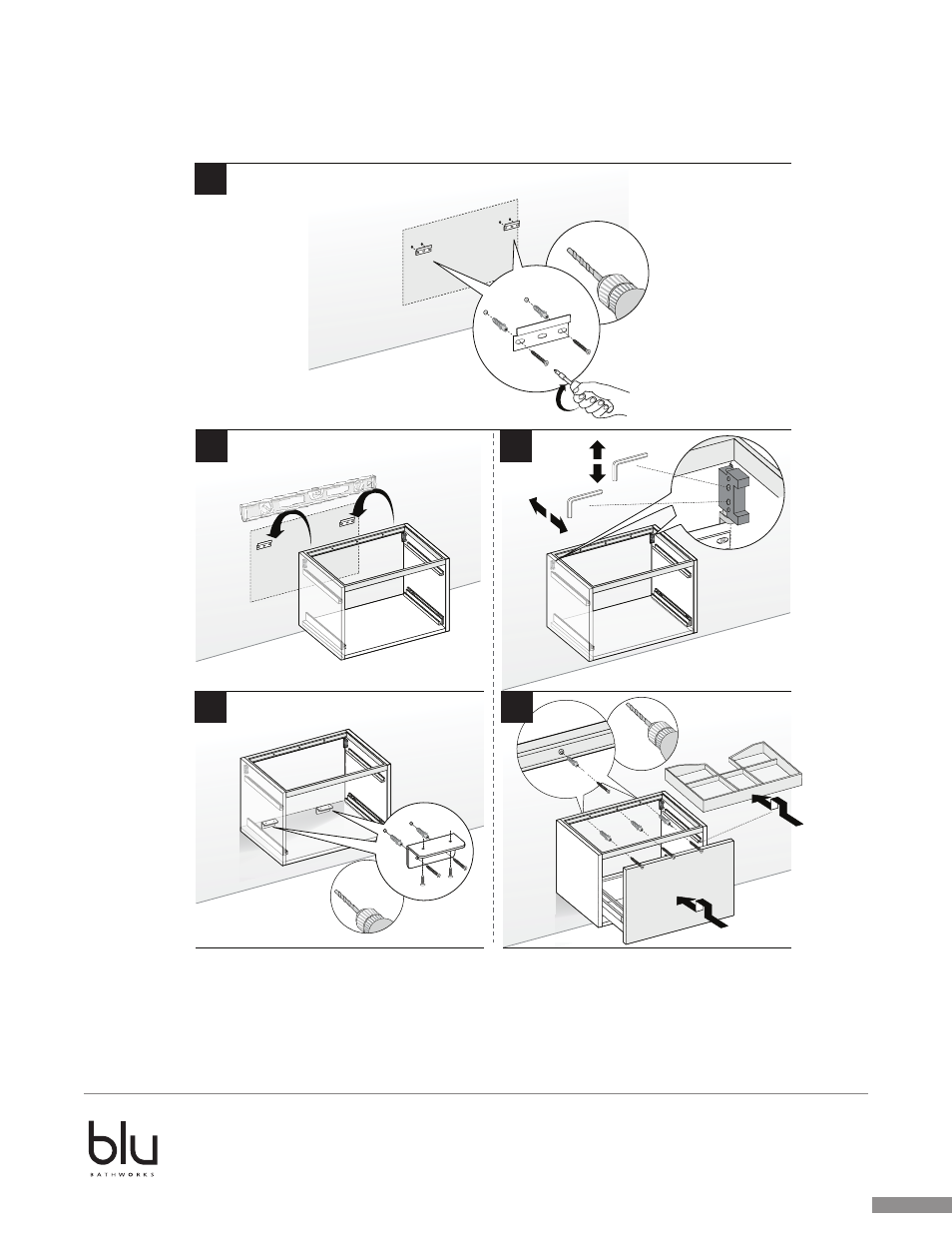 blu
BATHWORKS