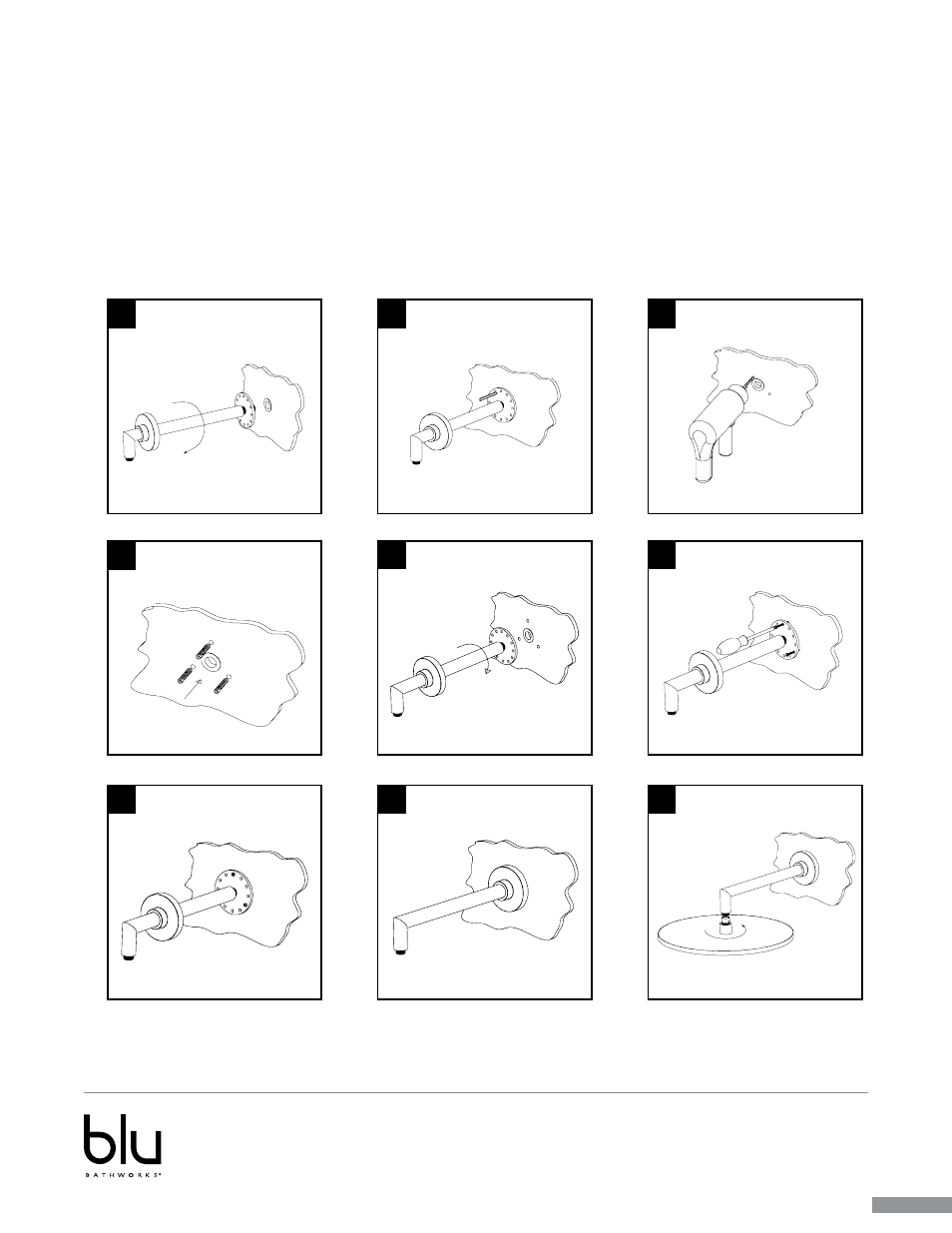 blu
BATHWORKS®