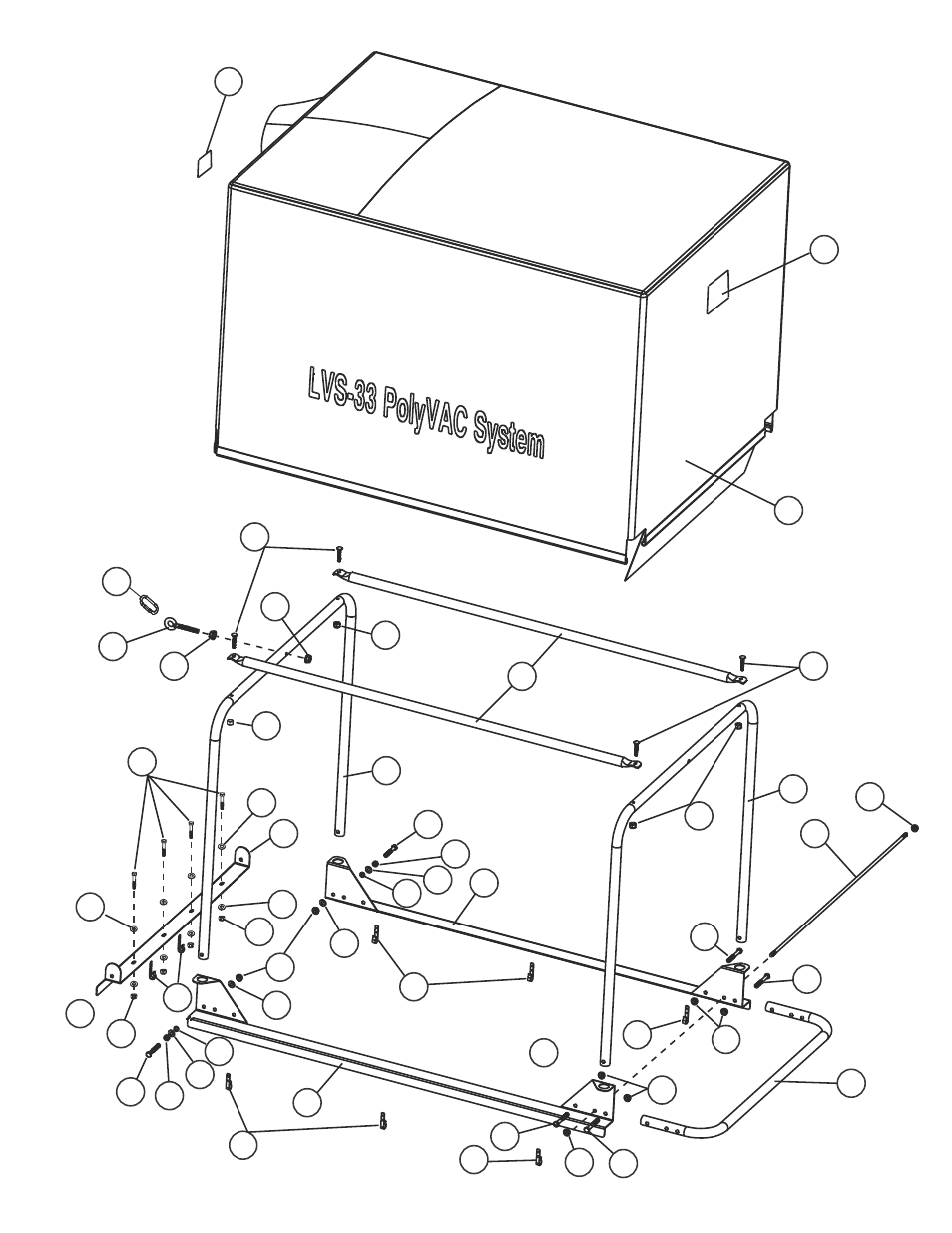 LVS-33 PolyVAC System