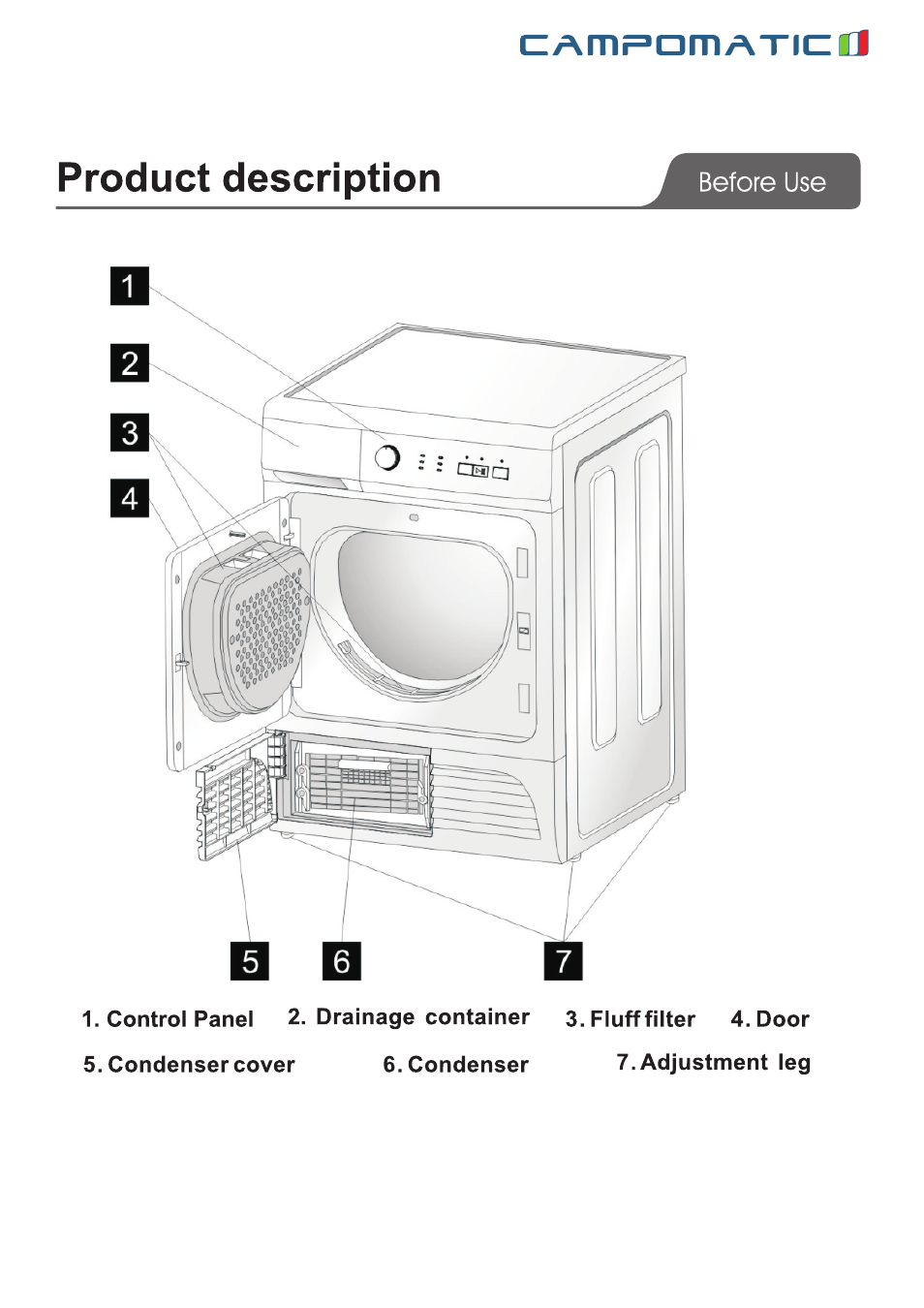 CAMPOMATIC

Product description

Before Use

1

2

3

4

5

6

7

1. Control Panel 2. Drainage container 3. Fluff filter 4. Door

5. Condenser cover 6. Condenser 7. Adjustment leg