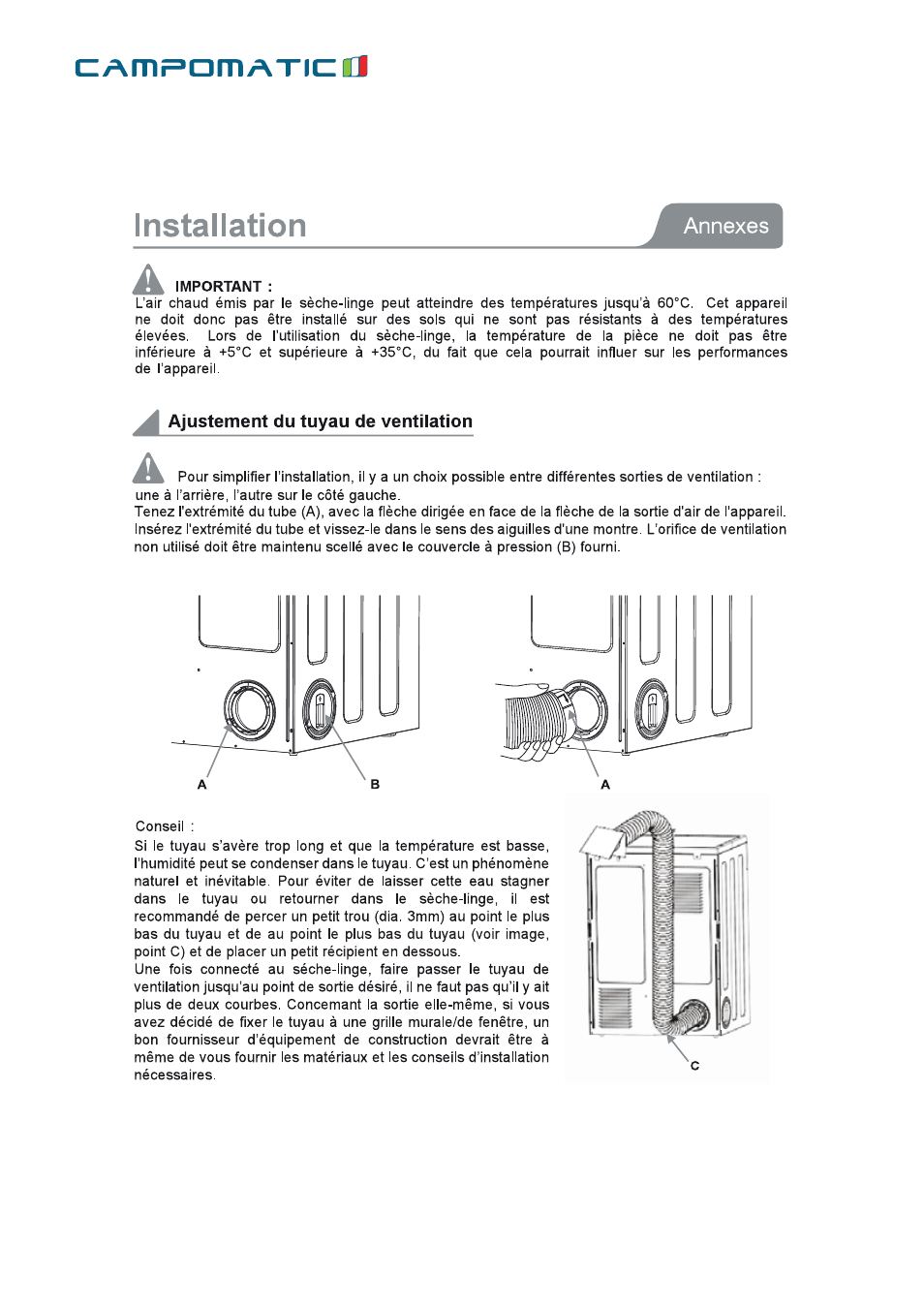 CAMPOMATIC

Installation

Annexes

IMPORTANT :
L'air chaud émis par le sèche-linge peut atteindre des températures jusqu'à 60°C. Cet appareil ne doit donc pas être installé sur des sols qui ne sont pas résistants à des températures élevées. Lors de l'utilisation du sèche-linge, la température de la pièce ne doit pas être inférieure à +5°C et supérieure à +35°C, du fait que cela pourrait influer sur les performances de l'appareil.

Ajustement du tuyau de ventilation

Pour simplifier l'installation, il y a un choix possible entre différentes sorties de ventilation : une à l'arrière, l'autre sur le côté gauche.
Tenez l'extrémité du tube (A), avec la flèche dirigée en face de la flèche de la sortie d'air de l'appareil. Insérez l'extrémité du tube et vissez-le dans le sens des aiguilles d'une montre. L'orifice de ventilation non utilisé doit être maintenu scellé avec le couvercle à pression (B) fourni.

A

B

A

Conseil :
Si le tuyau s'avère trop long et que la température est basse, l'humidité peut se condenser dans le tuyau. C'est un phénomène naturel et inévitable. Pour éviter de laisser cette eau stagner dans le tuyau ou retourner dans le sèche-linge, il est recommandé de percer un petit trou (dia. 3mm) au point le plus bas du tuyau et de au point le plus bas du tuyau (voir image, point C) et de placer un petit récipient en dessous.
Une fois connecté au séche-linge, faire passer le tuyau de ventilation jusqu'au point de sortie désiré, il ne faut pas qu'il y ait plus de deux courbes. Concemant la sortie elle-même, si vous avez décidé de fixer le tuyau à une grille murale/de fenêtre, un bon fournisseur d'équipement de construction devrait être à même de vous fournir les matériaux et les conseils d'installation nécessaires.

C