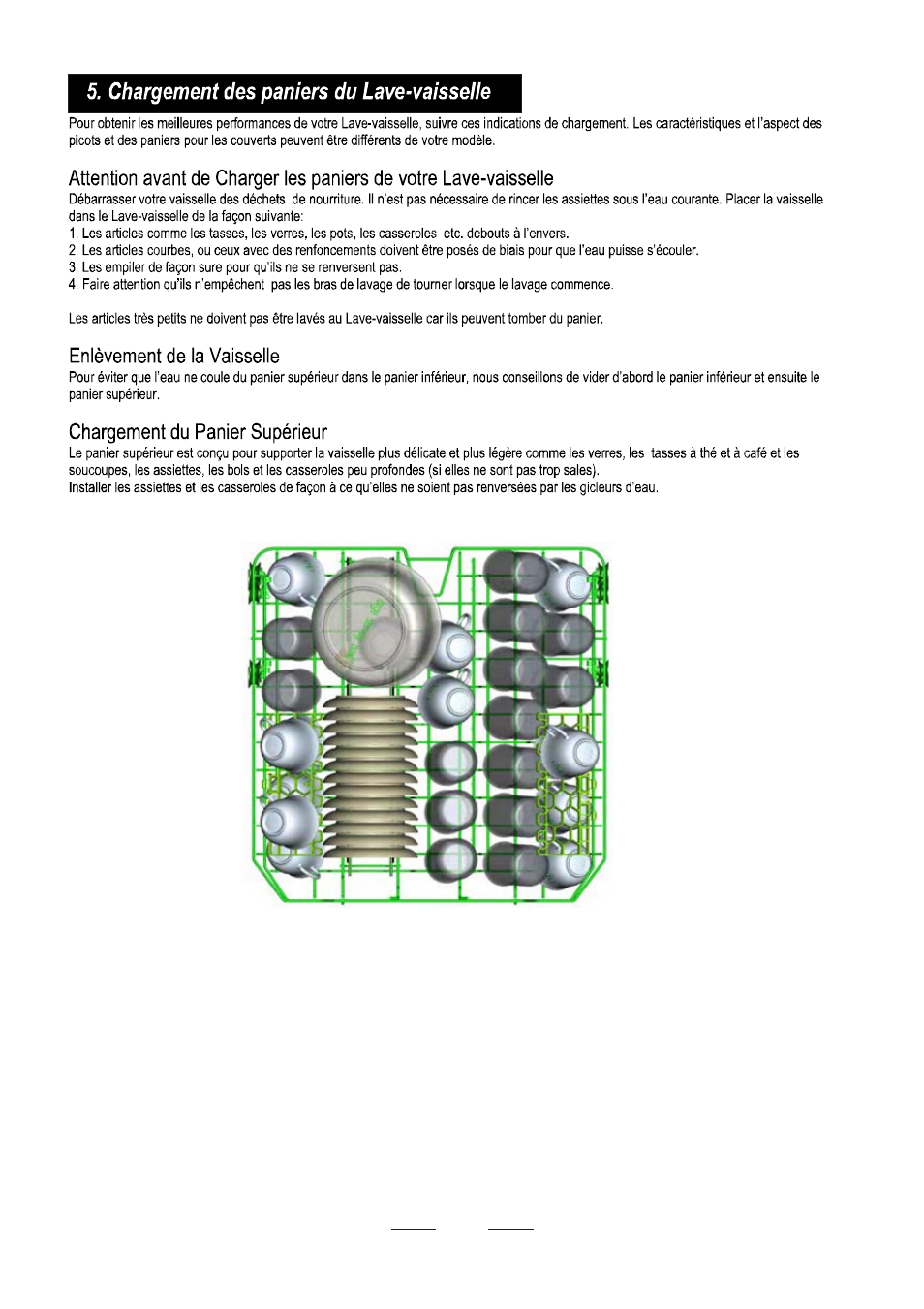 5. Chargement des paniers du Lave-vaisselle

Pour obtenir les meilleures performances de votre Lave-vaisselle, suivre ces indications de chargement. Les caractéristiques et l'aspect des picots et des paniers pour les couverts peuvent être différents de votre modèle.

Attention avant de Charger les paniers de votre Lave-vaisselle

Débarrasser votre vaisselle des déchets de nourriture. Il n'est pas nécessaire de rincer les assiettes sous l'eau courante. Placer la vaisselle dans le Lave-vaisselle de la façon suivante:
1. Les articles comme les tasses, les verres, les pots, les casseroles etc. debouts à l'envers.
2. Les articles courbes, ou ceux avec des renfoncements doivent être posés de biais pour que l'eau puisse s'écouler.
3. Les empiler de façon sure pour qu'ils ne se renversent pas.
4. Faire attention qu'ils n'empêchent pas les bras de lavage de tourner lorsque le lavage commence.

Les articles très petits ne doivent pas être lavés au Lave-vaisselle car ils peuvent tomber du panier.

Enlèvement de la Vaisselle

Pour éviter que l'eau ne coule du panier supérieur dans le panier inférieur, nous conseillons de vider d'abord le panier inférieur et ensuite le panier supérieur.

Chargement du Panier Supérieur

Le panier supérieur est conçu pour supporter la vaisselle plus délicate et plus légère comme les verres, les tasses à thé et à café et les soucoupes, les assiettes, les bols et les casseroles peu profondes (si elles ne sont pas trop sales).
Installer les assiettes et les casseroles de façon à ce qu'elles ne soient pas renversées par les gicleurs d'eau.