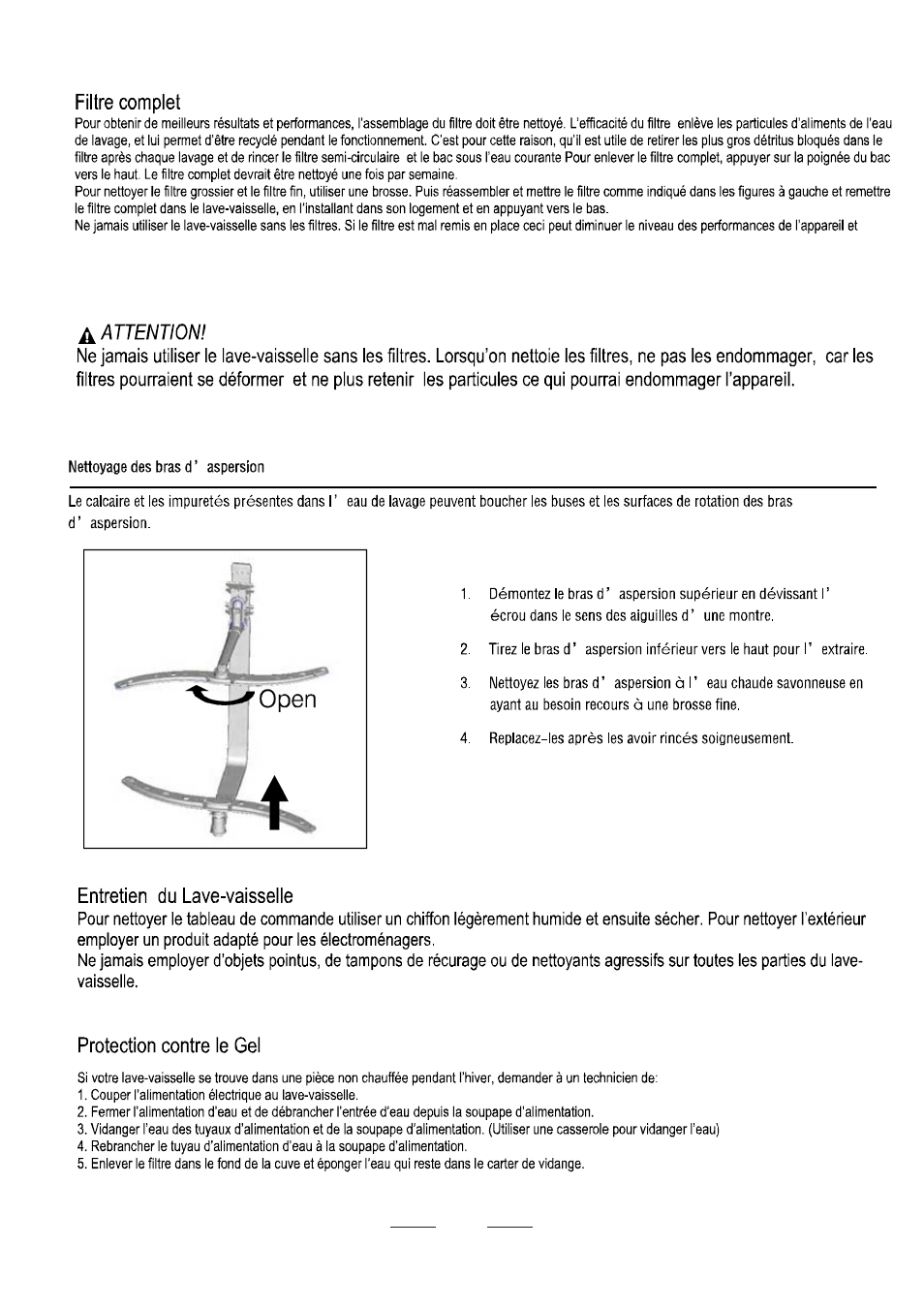 Filtre complet

Pour obtenir de meilleurs résultats et performances, l'assemblage du filtre doit être nettoyé. L'efficacité du filtre enlève les particules d'aliments de l'eau de lavage, et lui permet d'être recyclé pendant le fonctionnement. C'est pour cette raison, qu'il est utile de retirer les plus gros détritus bloqués dans le filtre après chaque lavage et de rincer le filtre semi-circulaire et le bac sous l'eau courante Pour enlever le filtre complet, appuyer sur la poignée du bac vers le haut. Le filtre complet devrait être nettoyé une fois par semaine.
Pour nettoyer le filtre grossier et le filtre fin, utiliser une brosse. Puis réassembler et mettre le filtre comme indiqué dans les figures à gauche et remettre le filtre complet dans le lave-vaisselle, en l'installant dans son logement et en appuyant vers le bas.
Ne jamais utiliser le lave-vaisselle sans les filtres. Si le filtre est mal remis en place ceci peut diminuer le niveau des performances de l'appareil et

ATTENTION!
Ne jamais utiliser le lave-vaisselle sans les filtres. Lorsqu'on nettoie les filtres, ne pas les endommager, car les filtres pourraient se déformer et ne plus retenir les particules ce qui pourrai endommager l'appareil.

Nettoyage des bras d' aspersion

Le calcaire et les impuretés présentes dans l' eau de lavage peuvent boucher les buses et les surfaces de rotation des bras d' aspersion.

Open

1. Démontez le bras d' aspersion supérieur en dévissant l' écrou dans le sens des aiguilles d' une montre.

2. Tirez le bras d' aspersion inférieur vers le haut pour l' extraire.

3. Nettoyez les bras d' aspersion à l' eau chaude savonneuse en ayant au besoin recours à une brosse fine.

4. Replacez-les après les avoir rincés soigneusement.

Entretien du Lave-vaisselle
Pour nettoyer le tableau de commande utiliser un chiffon légèrement humide et ensuite sécher. Pour nettoyer l'extérieur employer un produit adapté pour les électroménagers.
Ne jamais employer d'objets pointus, de tampons de récurage ou de nettoyants agressifs sur toutes les parties du lave-vaisselle.

Protection contre le Gel

Si votre lave-vaisselle se trouve dans une pièce non chauffée pendant l'hiver, demander à un technicien de:
1. Couper l'alimentation électrique au lave-vaisselle.
2. Fermer l'alimentation d'eau et de débrancher l'entrée d'eau depuis la soupape d'alimentation.
3. Vidanger l'eau des tuyaux d'alimentation et de la soupape d'alimentation. (Utiliser une casserole pour vidanger l'eau)
4. Rebrancher le tuyau d'alimentation d'eau à la soupape d'alimentation.
5. Enlever le filtre dans le fond de la cuve et éponger l'eau qui reste dans le carter de vidange.