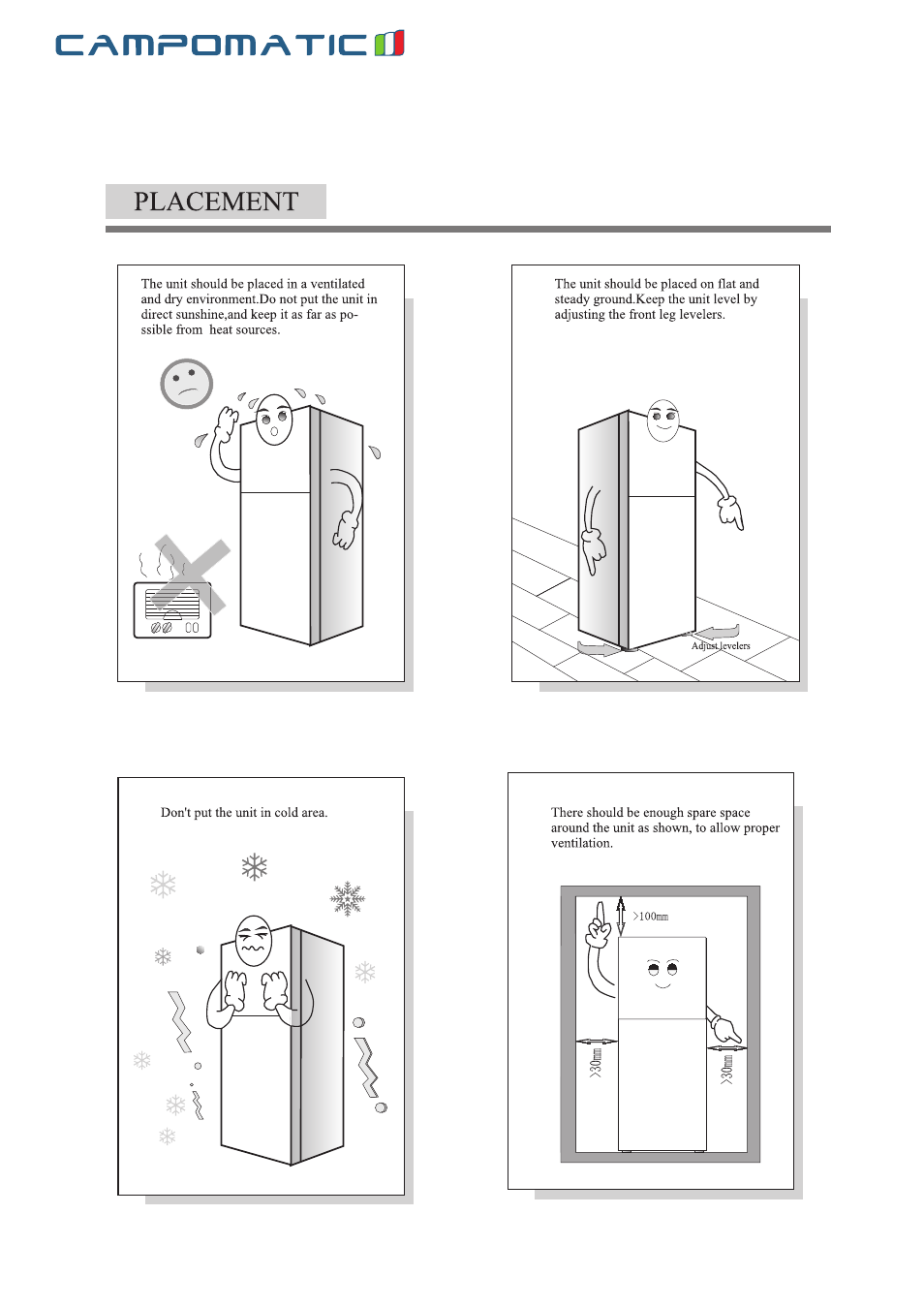 CAMPOMATIC

PLACEMENT

The unit should be placed in a ventilated and dry environment.Do not put the unit in direct sunshine,and keep it as far as possible from heat sources.

The unit should be placed on flat and steady ground.Keep the unit level by adjusting the front leg levelers.

Adjust levelers

Don't put the unit in cold area.

There should be enough spare space around the unit as shown, to allow proper ventilation.

>100mm

>30mm

>30mm