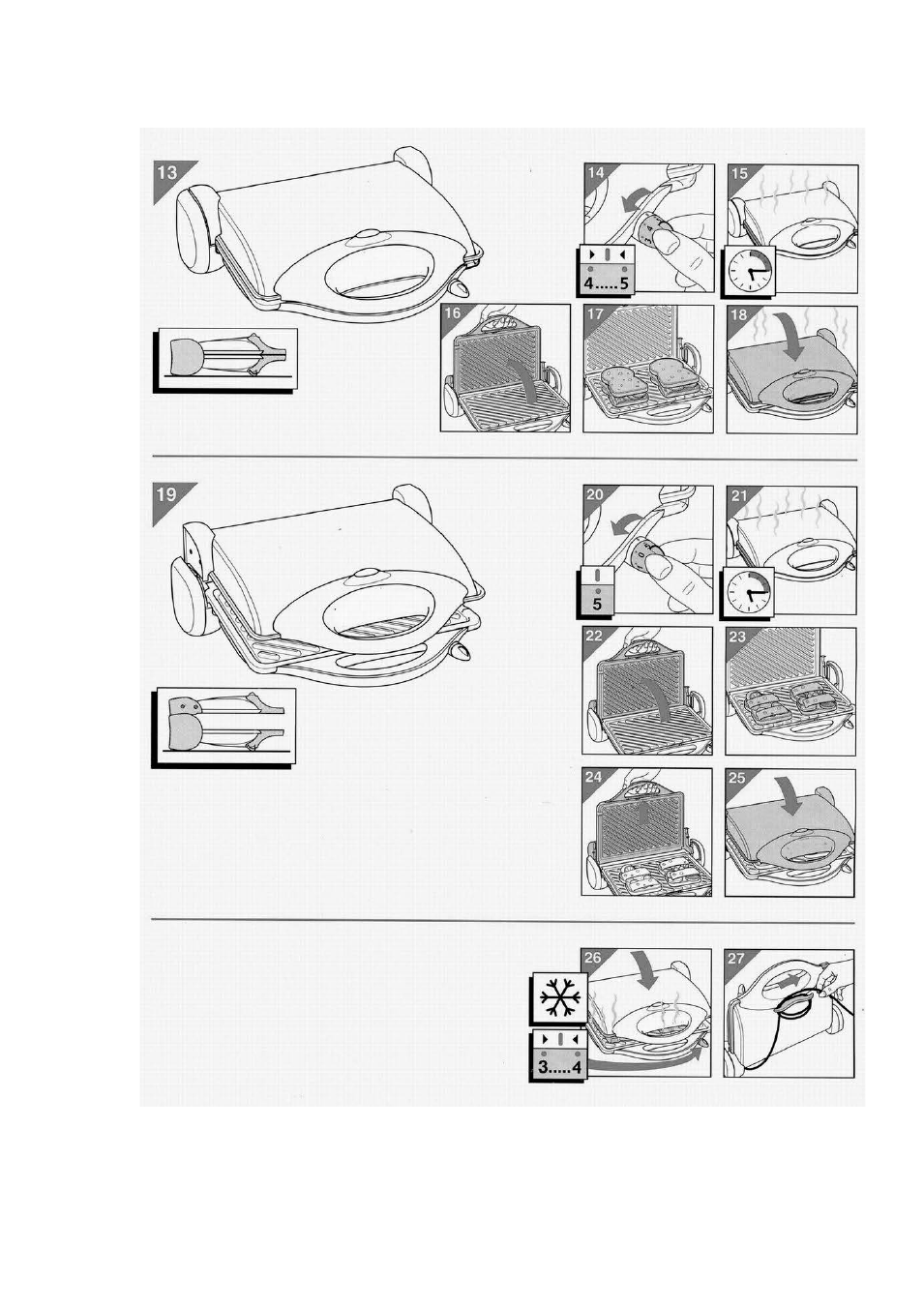 13

14

4.....5

15

16

17

18

19

20

5

21

22

23

24

25

26

3.....4

27