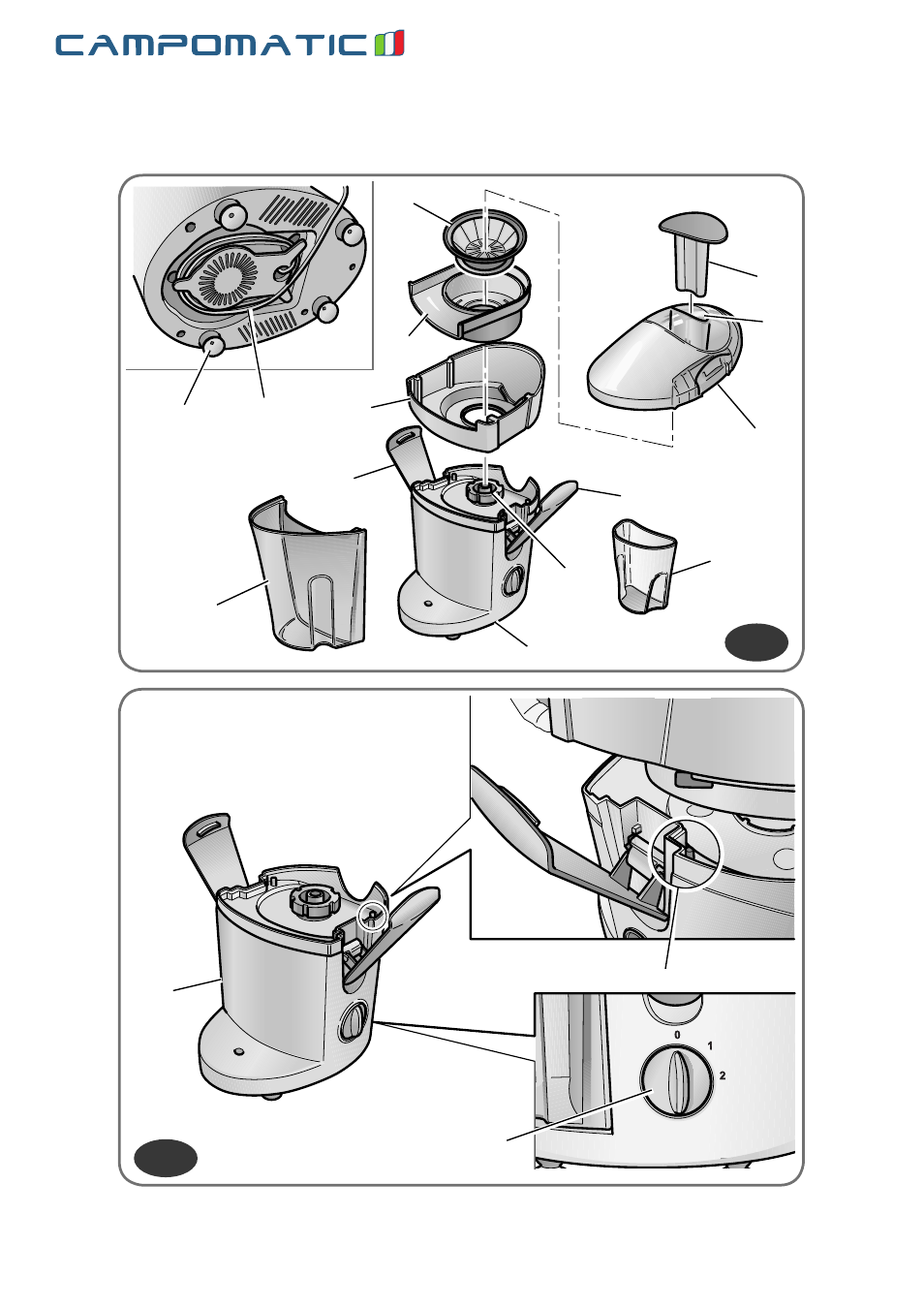 CAMPOMATIC

0
1
2