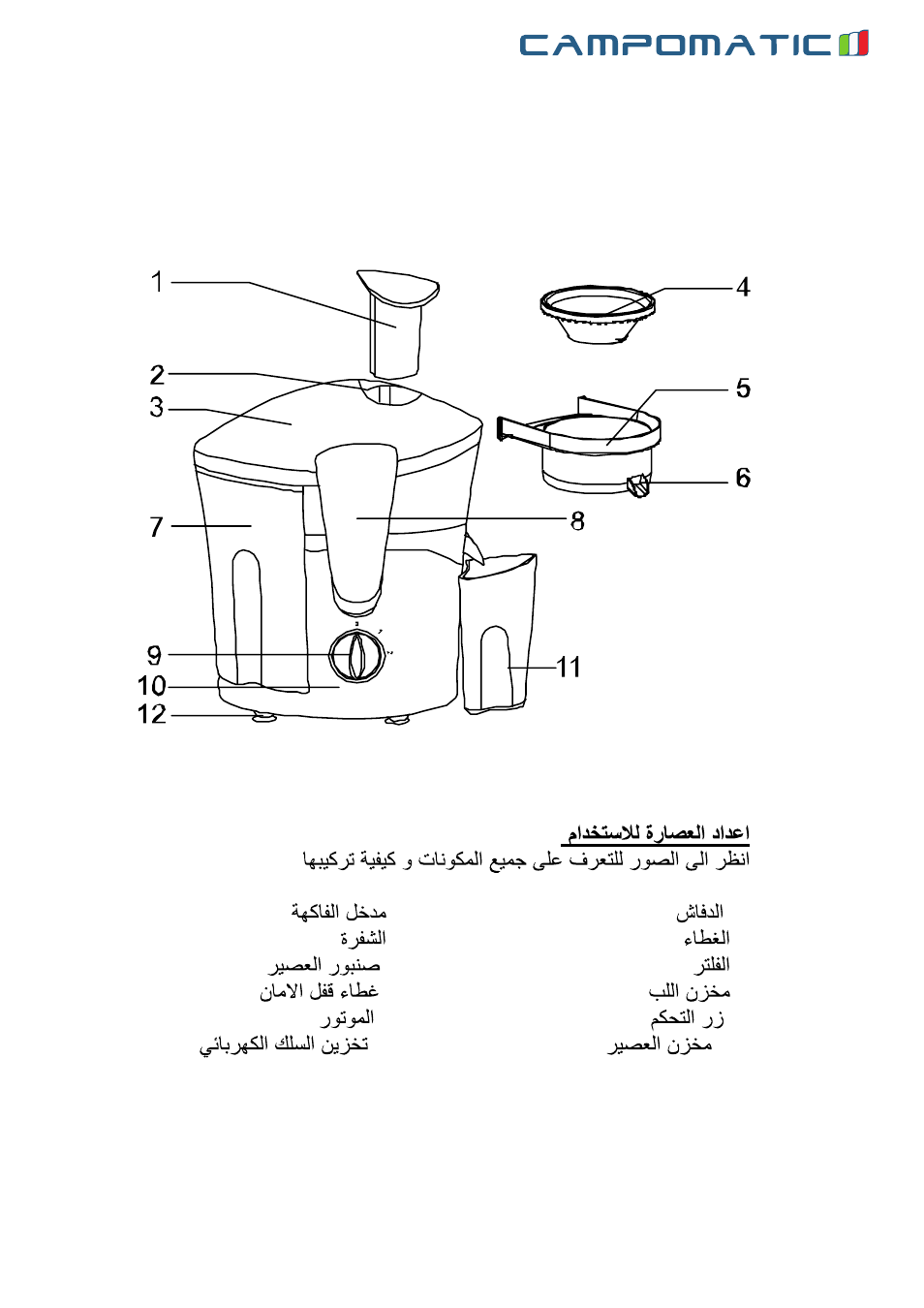 CAMPOMATIC

1
2
3
4
5
6
7
8
9
10
11
12

اعداد العصارة للاستخدام
انظر الى الصور للتعرف على جميع المكونات و كيفية تركيبها

الدفاش
الغطاء
الفلتر
مخزن اللب
زر التحكم
مخزن العصير

مدخل الفاكهة
الشفرة
صنبور العصير
غطاء قفل الامان
الموتور
تخزين السلك الكهربائي