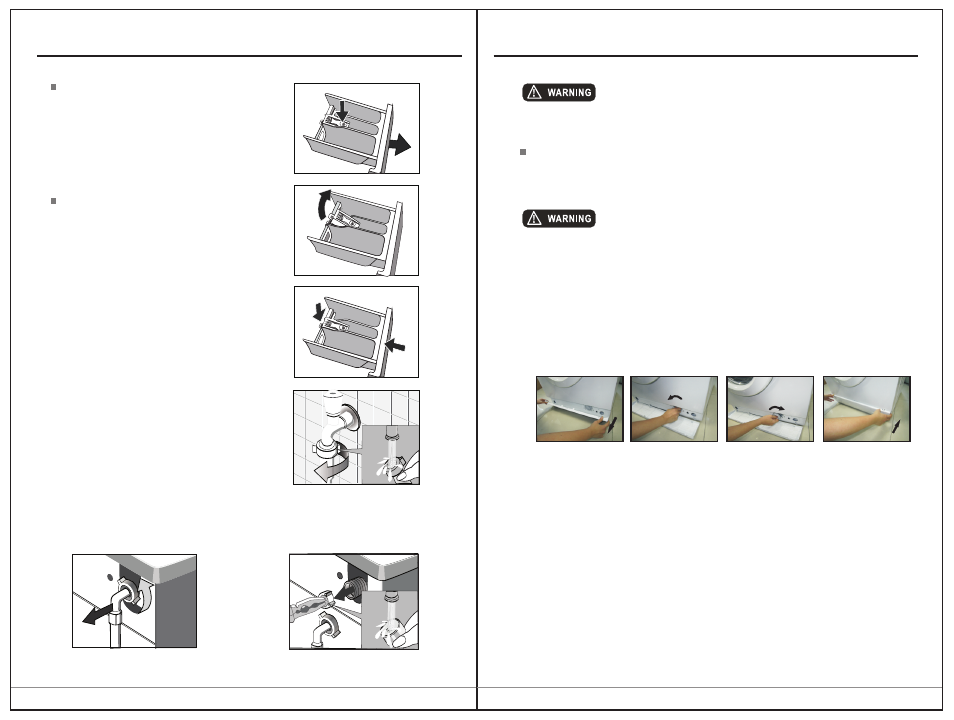 WARNING

WARNING