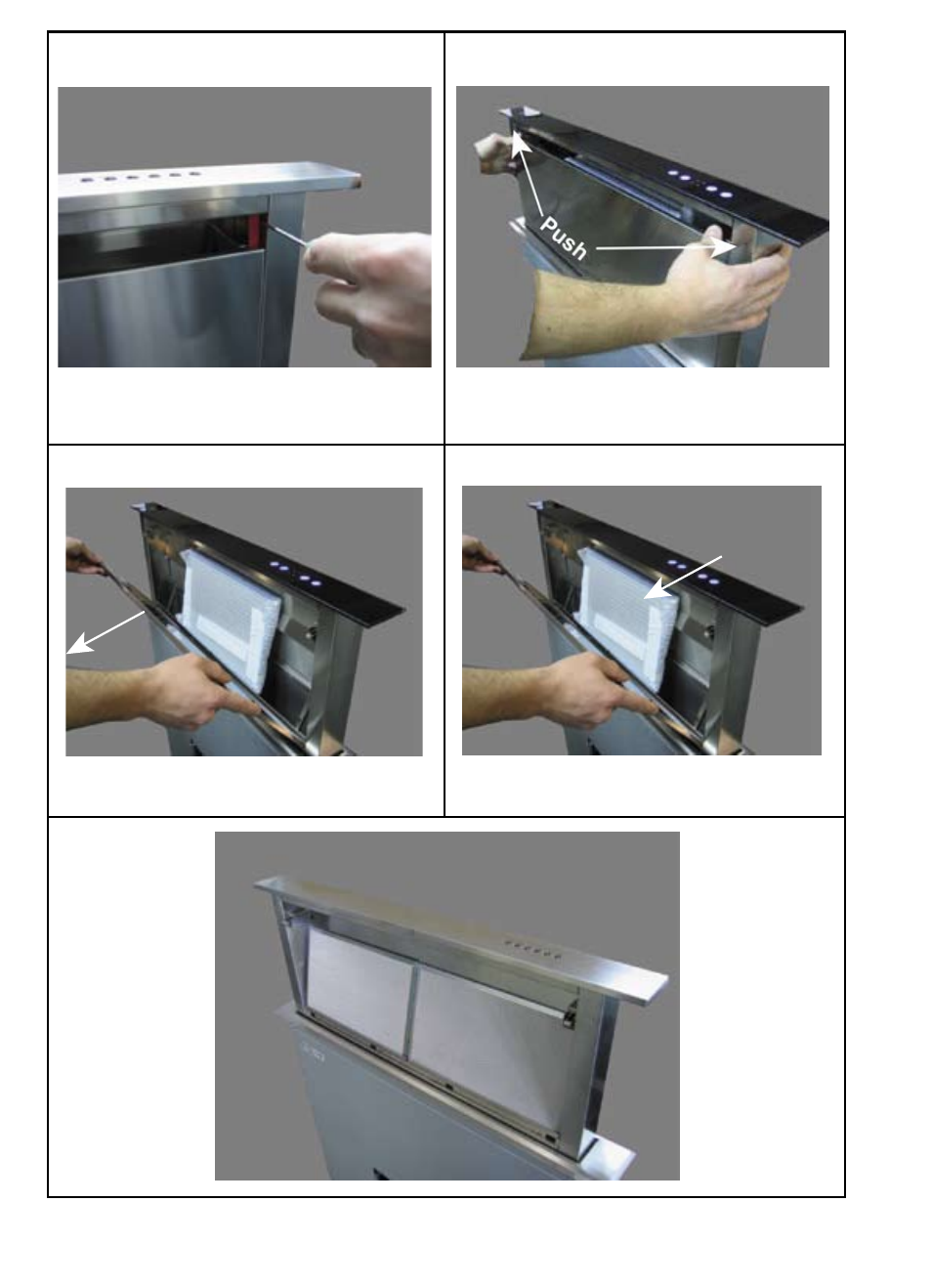 Push