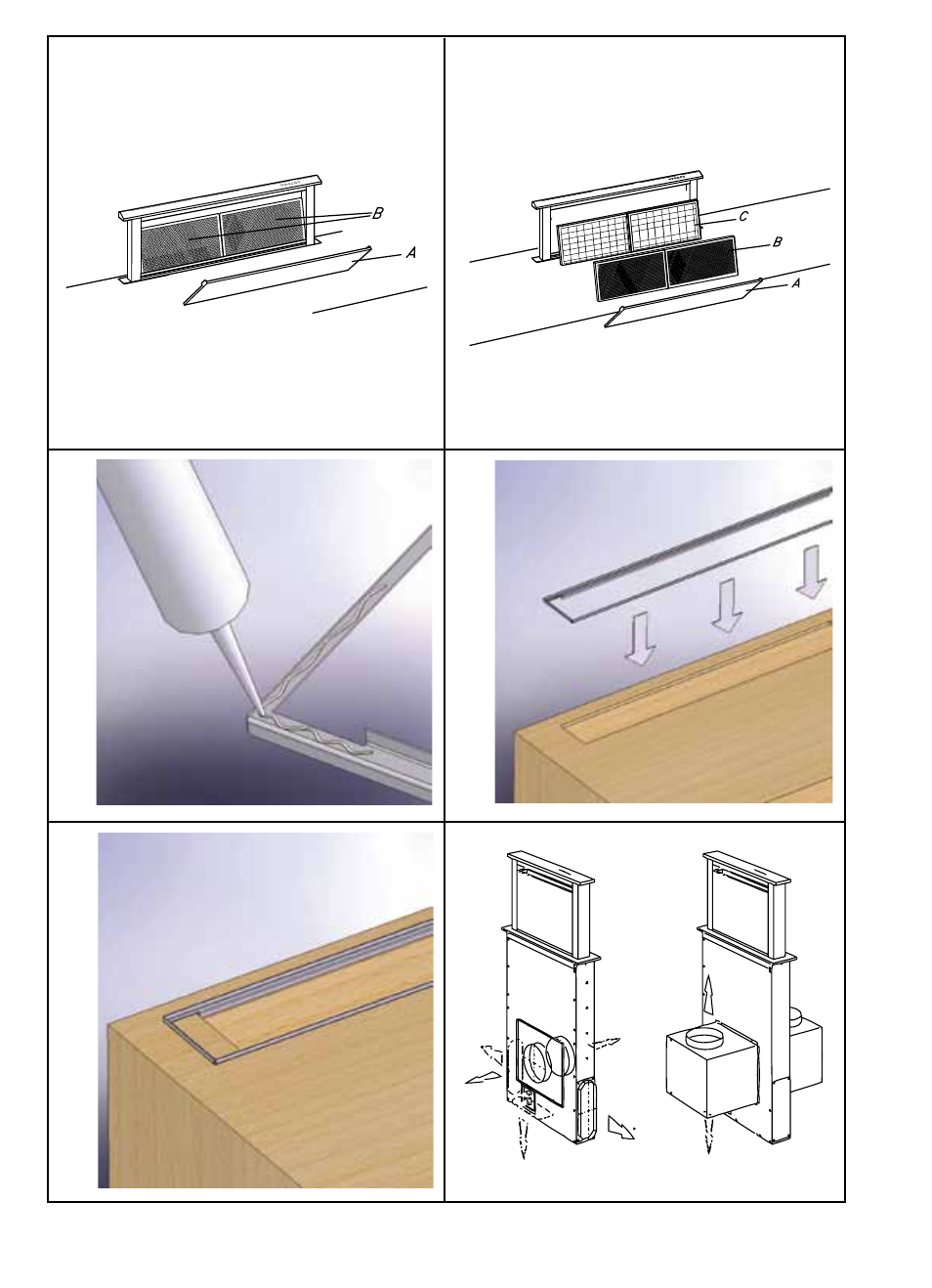 B
A

C
B
A