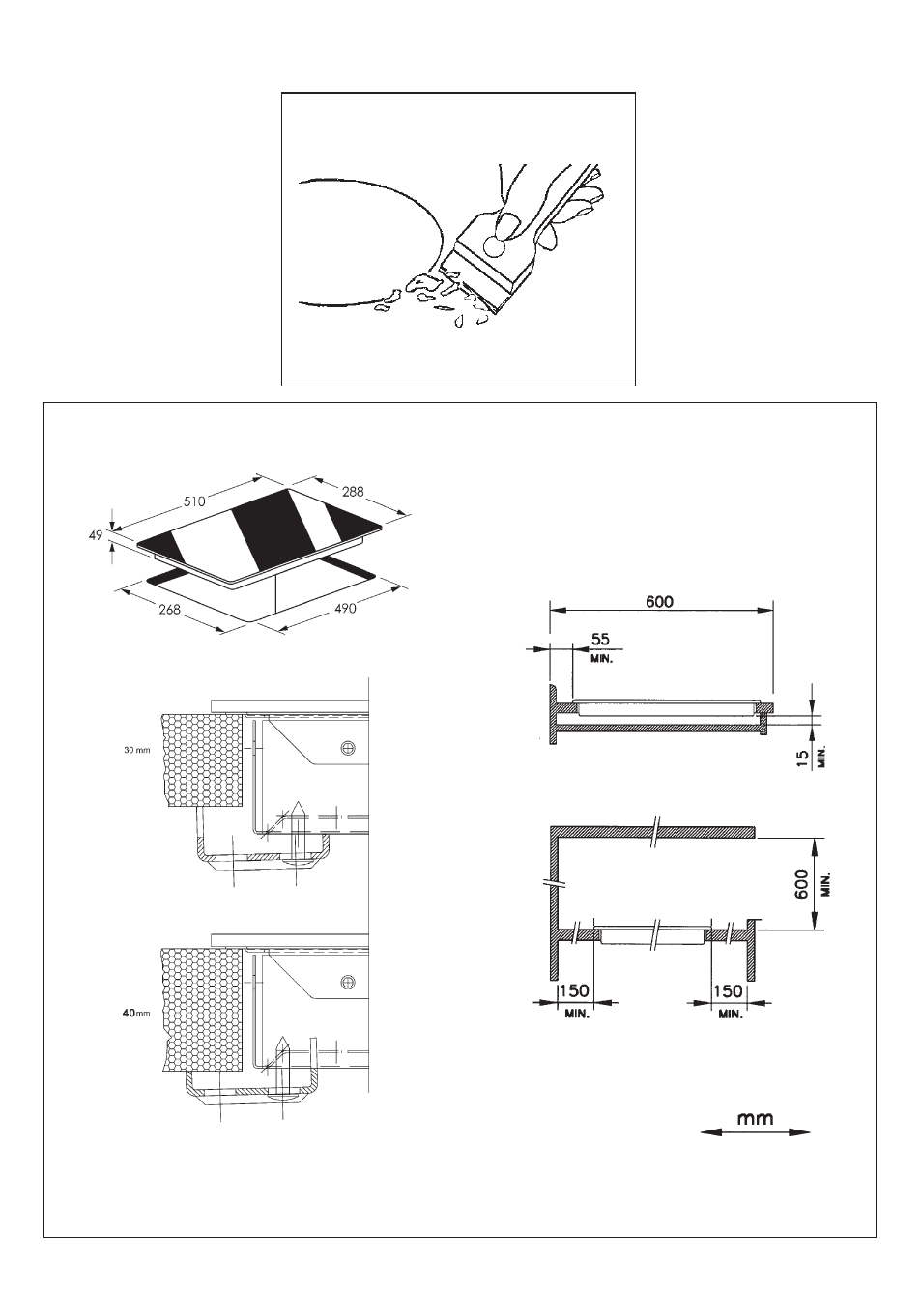 510

288

49

268

490

30 mm

40mm

600

55
MIN.

15
MIN.

600
MIN.

150
MIN.

150
MIN.

mm