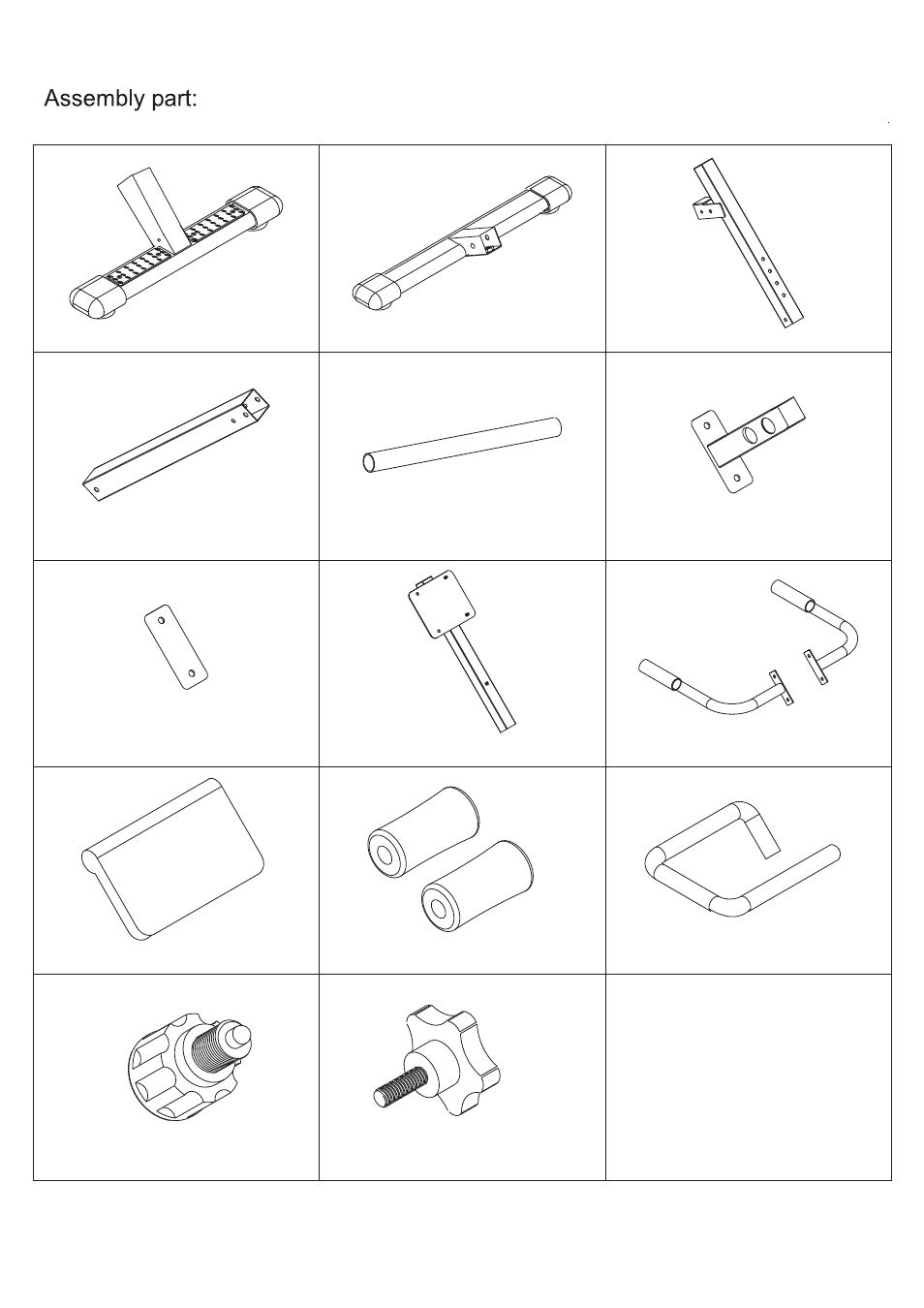 Assembly part: