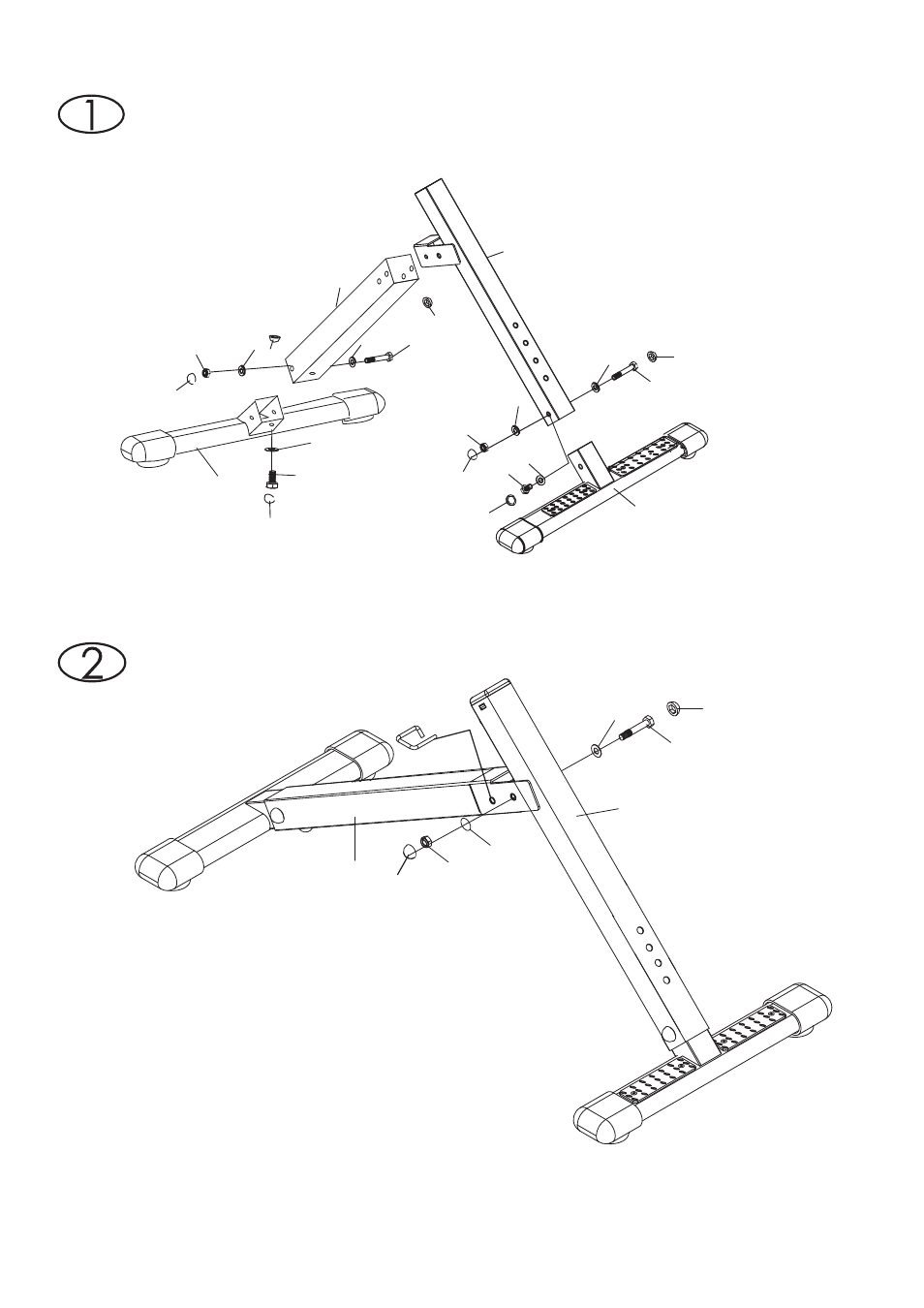 1

2