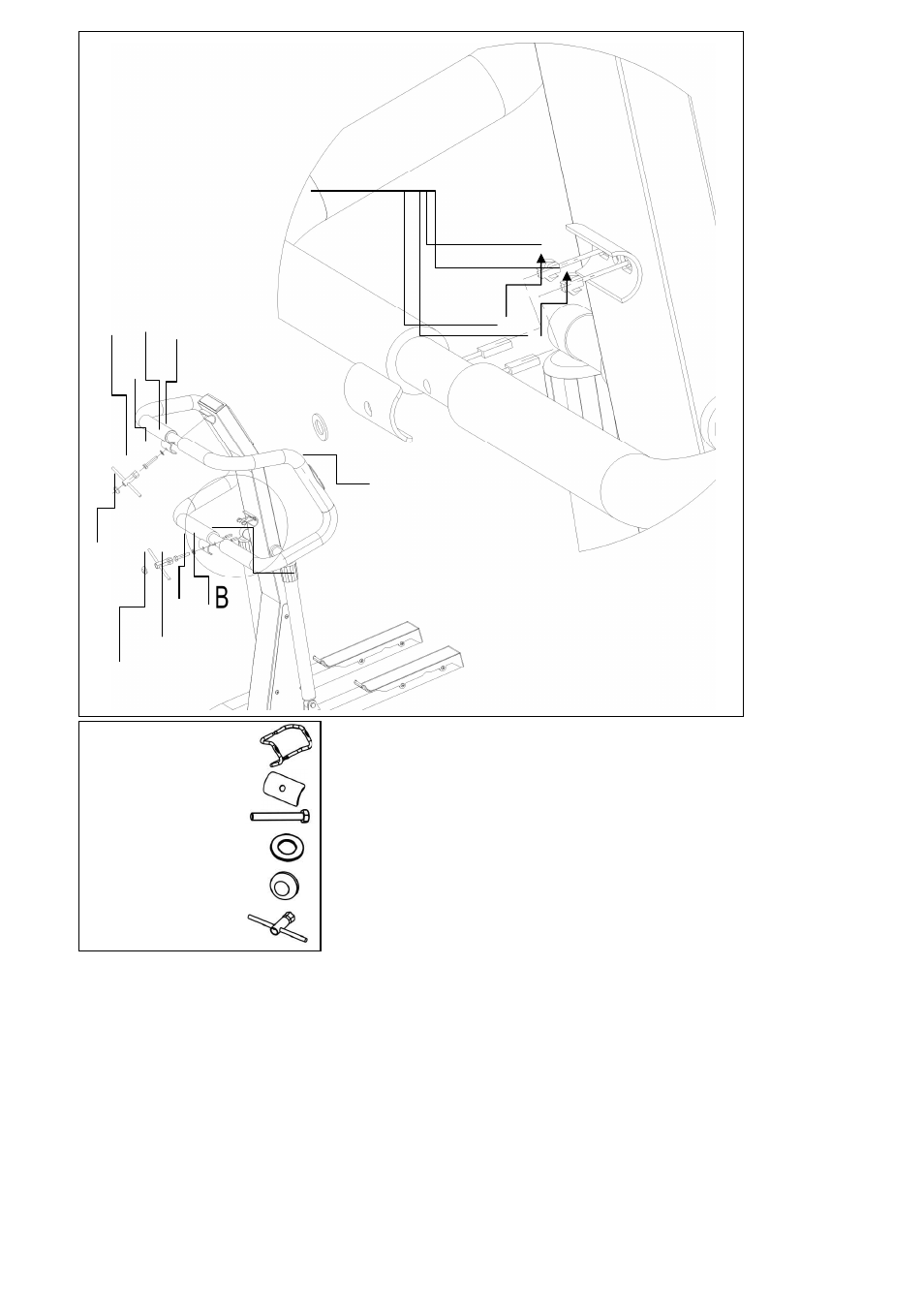 B