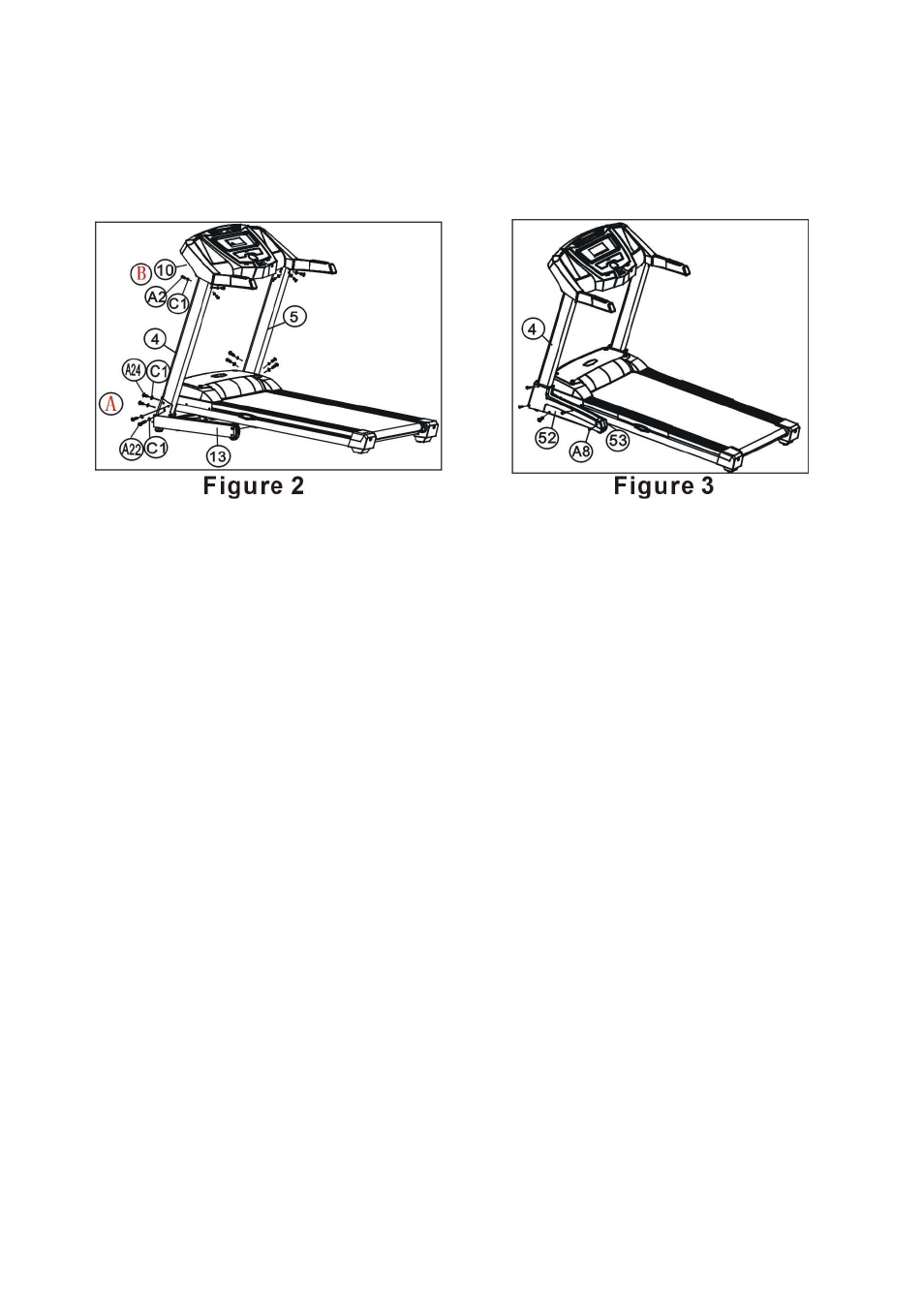 B
10
A2
C1
5
4
A24
C1
A
A22
C1
13
Figure 2

4
52
A8
53
Figure 3