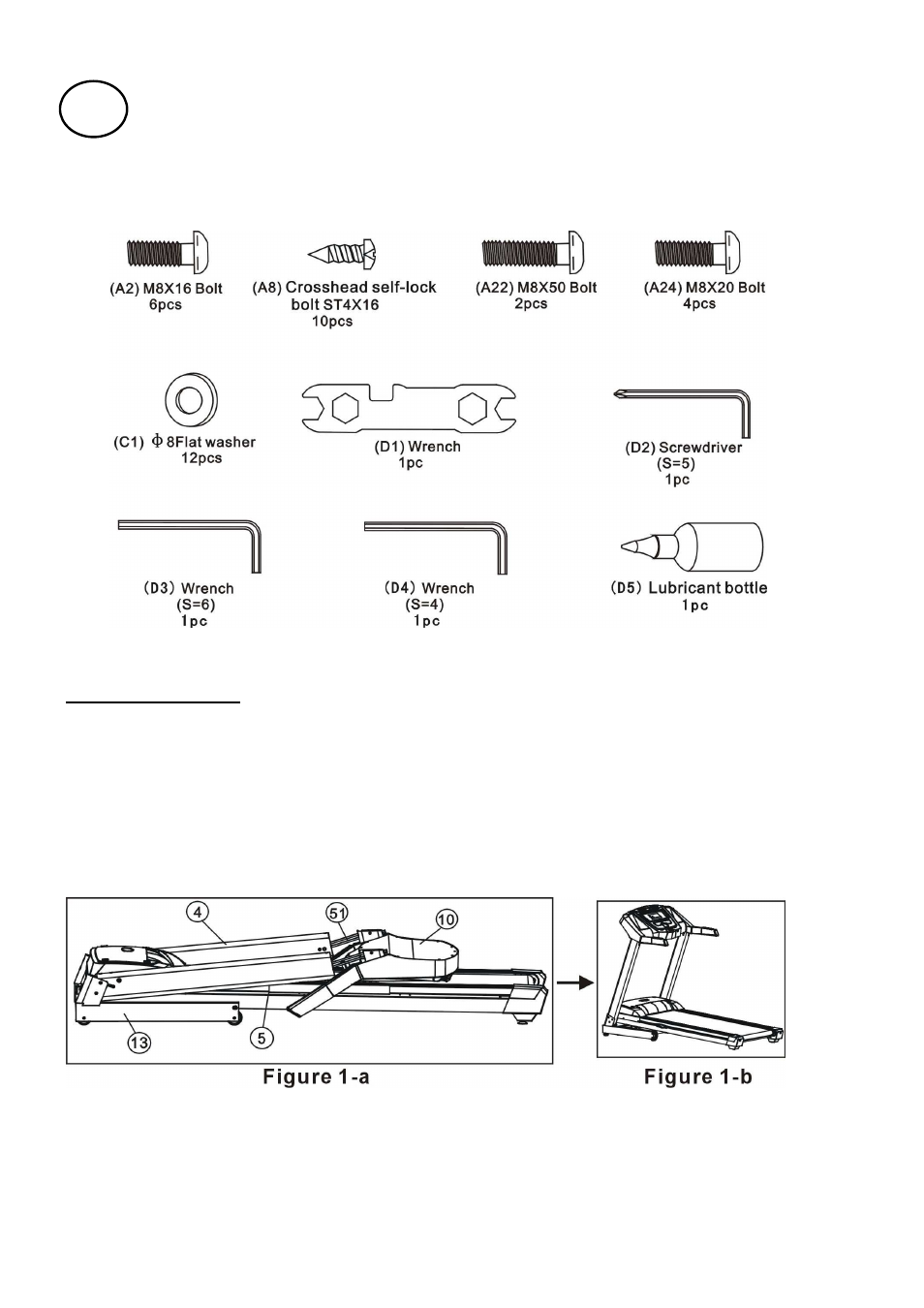 (A2) M8X16 Bolt
6pcs

(A8) Crosshead self-lock bolt ST4X16
10pcs

(A22) M8X50 Bolt
2pcs

(A24) M8X20 Bolt
4pcs

(C1) $\Phi$ 8Flat washer
12pcs

(D1) Wrench
1pc

(D2) Screwdriver
(S=5)
1pc

(D3) Wrench
(S=6)
1pc

(D4) Wrench
(S=4)
1pc

(D5) Lubricant bottle
1pc

4
51
10
13
5

Figure 1-a

Figure 1-b