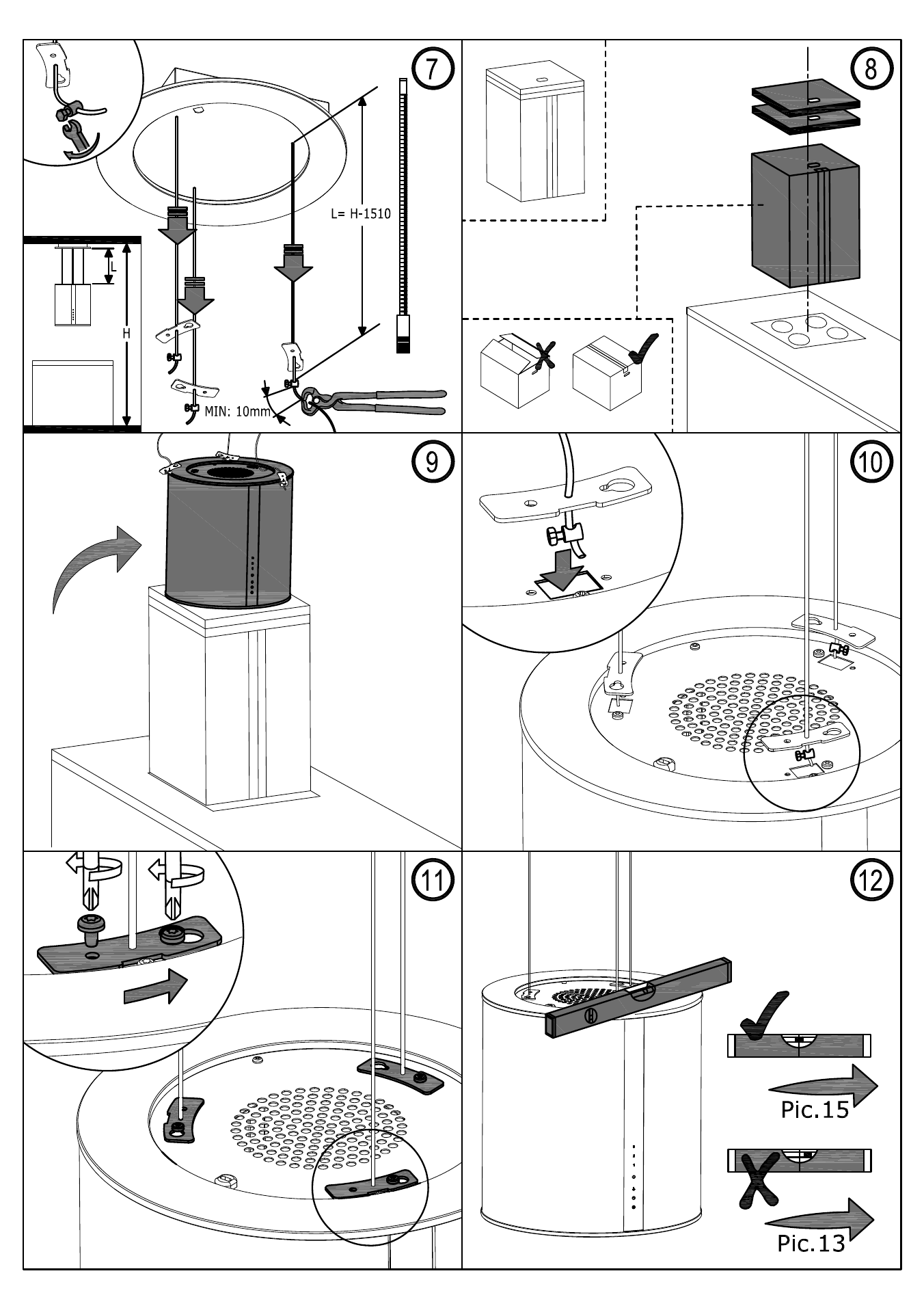 7

L= H-1510

L

H

MIN: 10mm

8

9

10

11

12

Pic.15

Pic.13