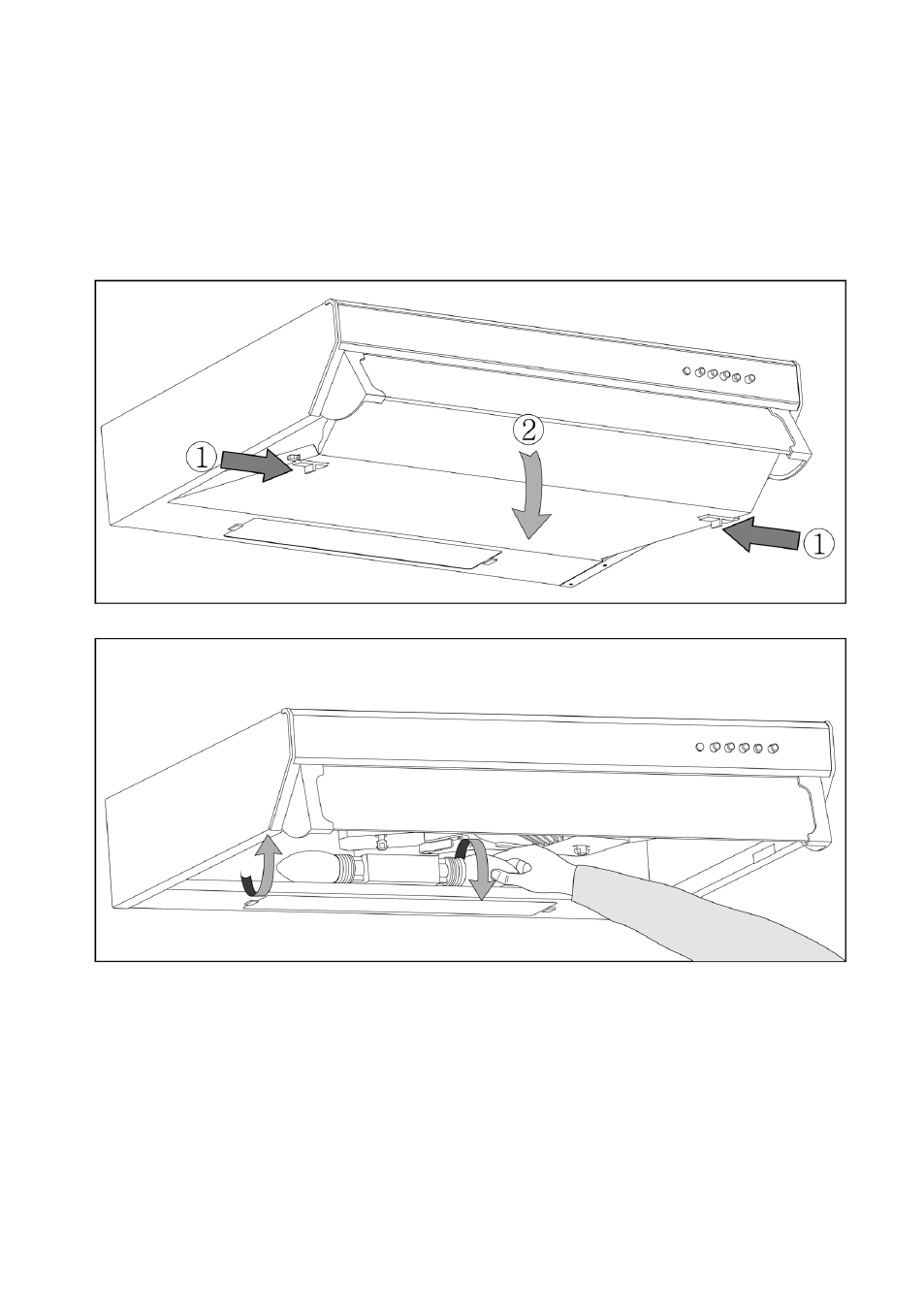 1
2
1