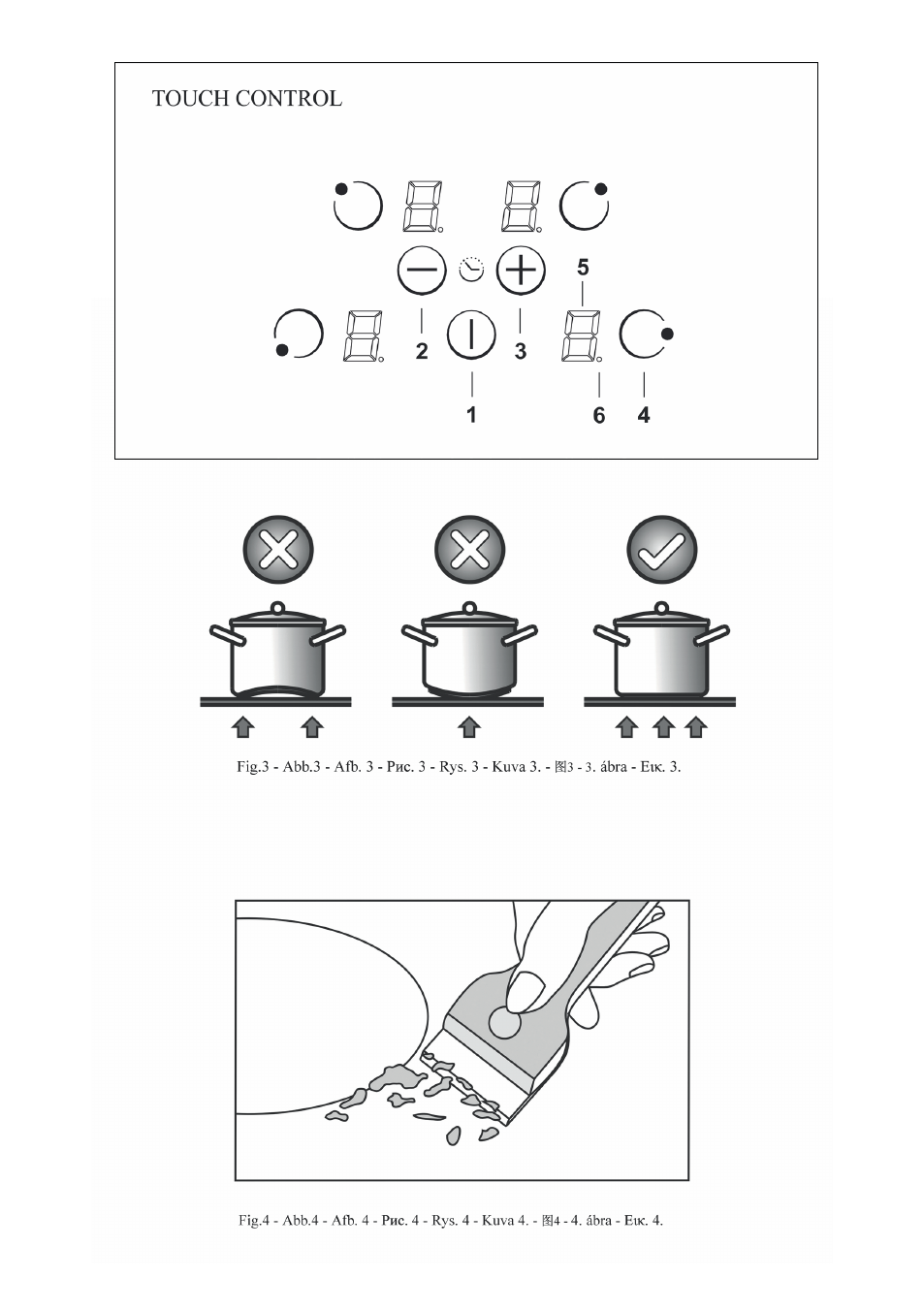 TOUCH CONTROL

5

2

3

1

6

4

Fig.3 - Abb.3 - Afb. 3 - Рис. 3 - Rys. 3 - Kuva 3. - 图3 - 3. ábra - Εικ. 3.

Fig.4 - Abb.4 - Afb. 4 - Рис. 4 - Rys. 4 - Kuva 4. - 图4 - 4. ábra - Εικ. 4.