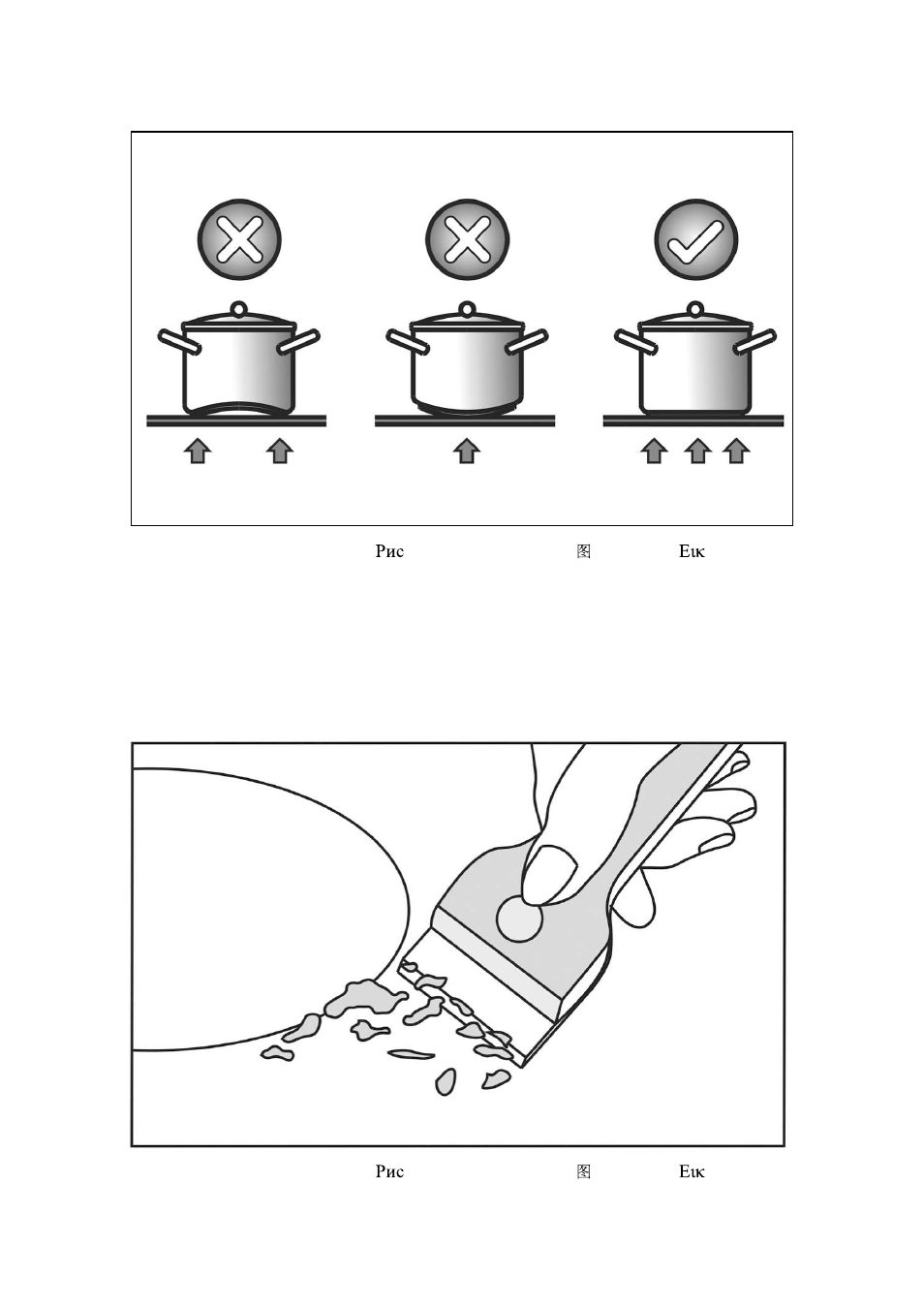 Рис 图 Εικ

Рис 图 Εικ