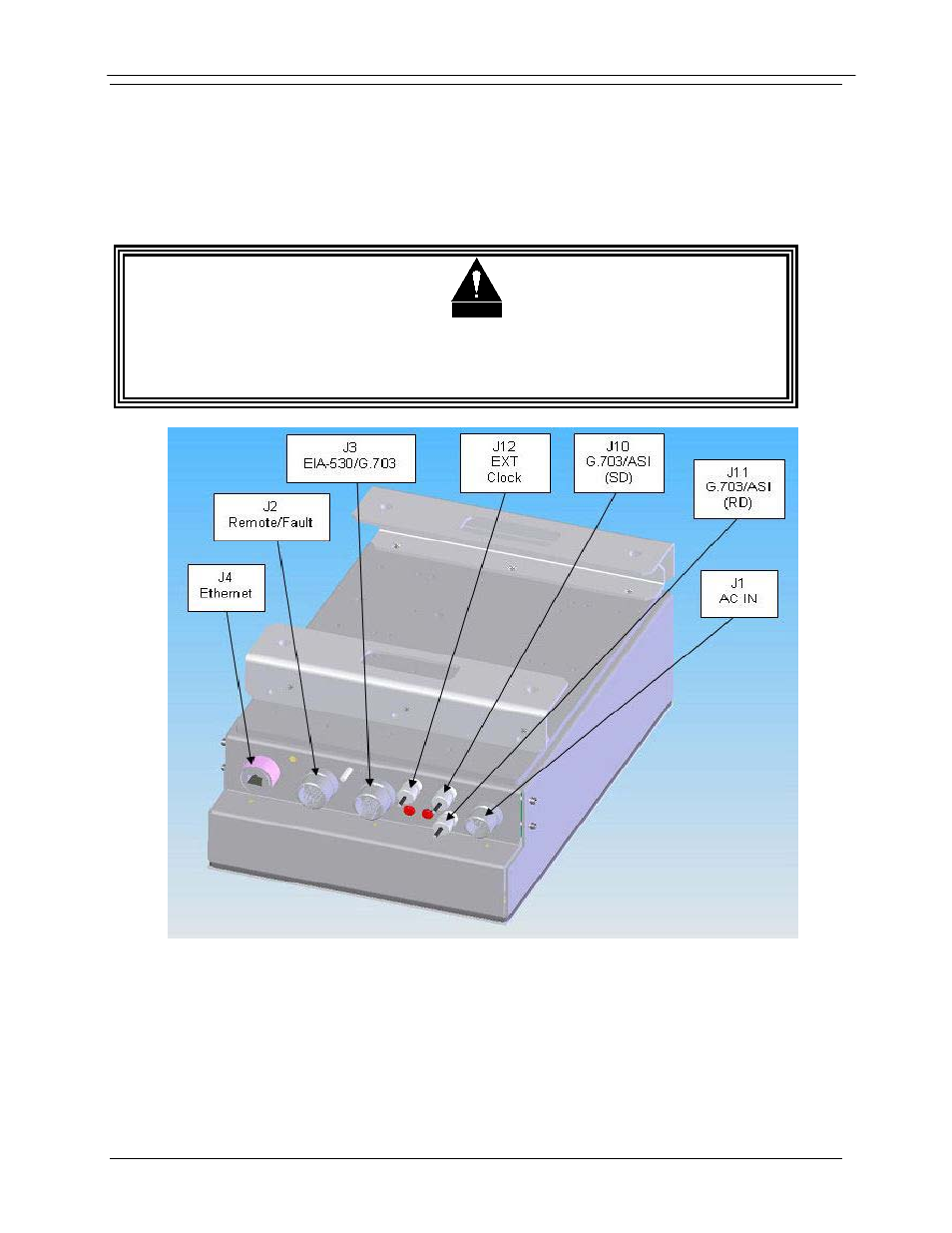 J3
EIA-530/G.703

J12
EXT
Clock

J10
G.703/ASI
(SD)

J11
G.703/ASI
(RD)

J2
Remote/Fault

J4
Ethernet

J1
AC IN