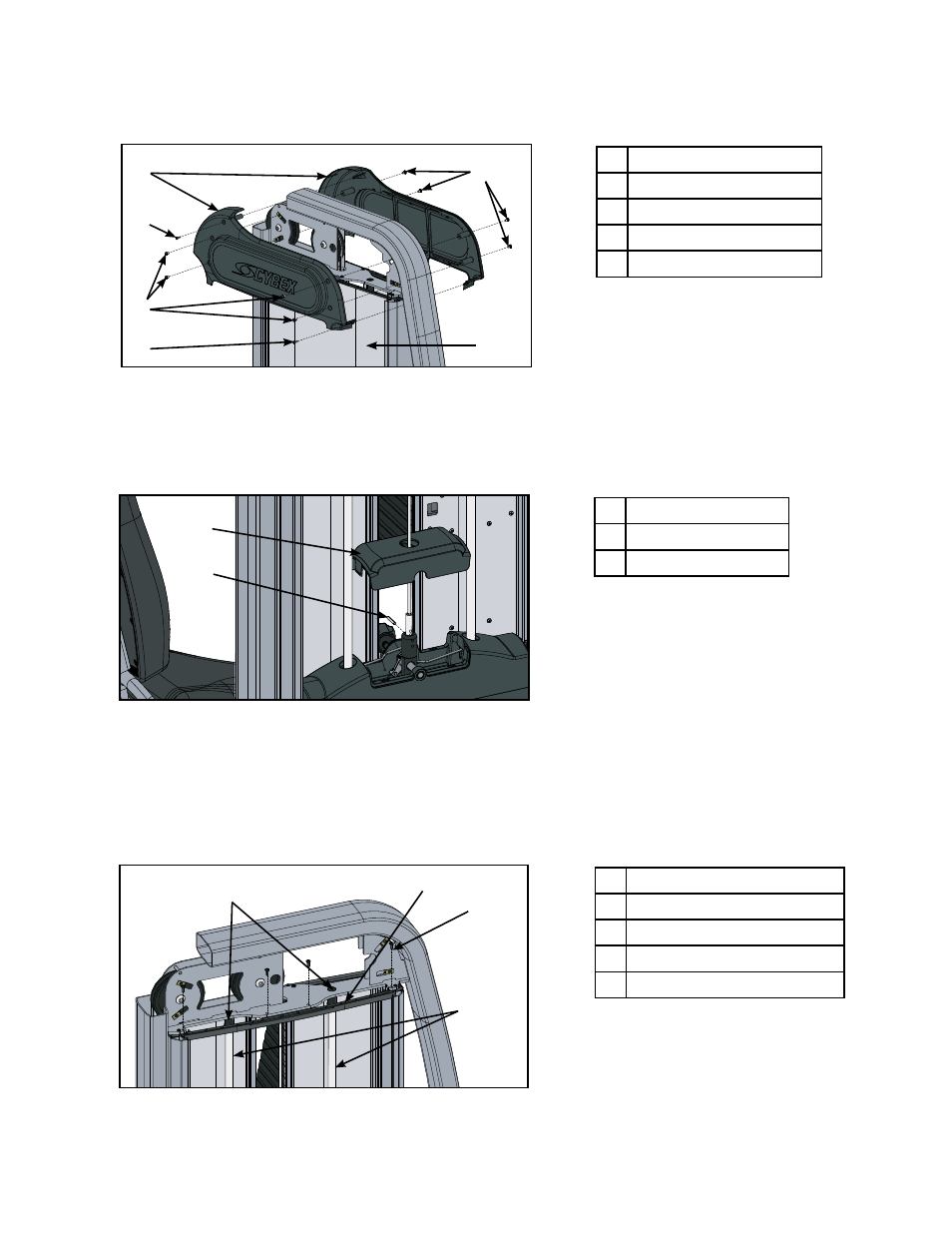 CYBEX