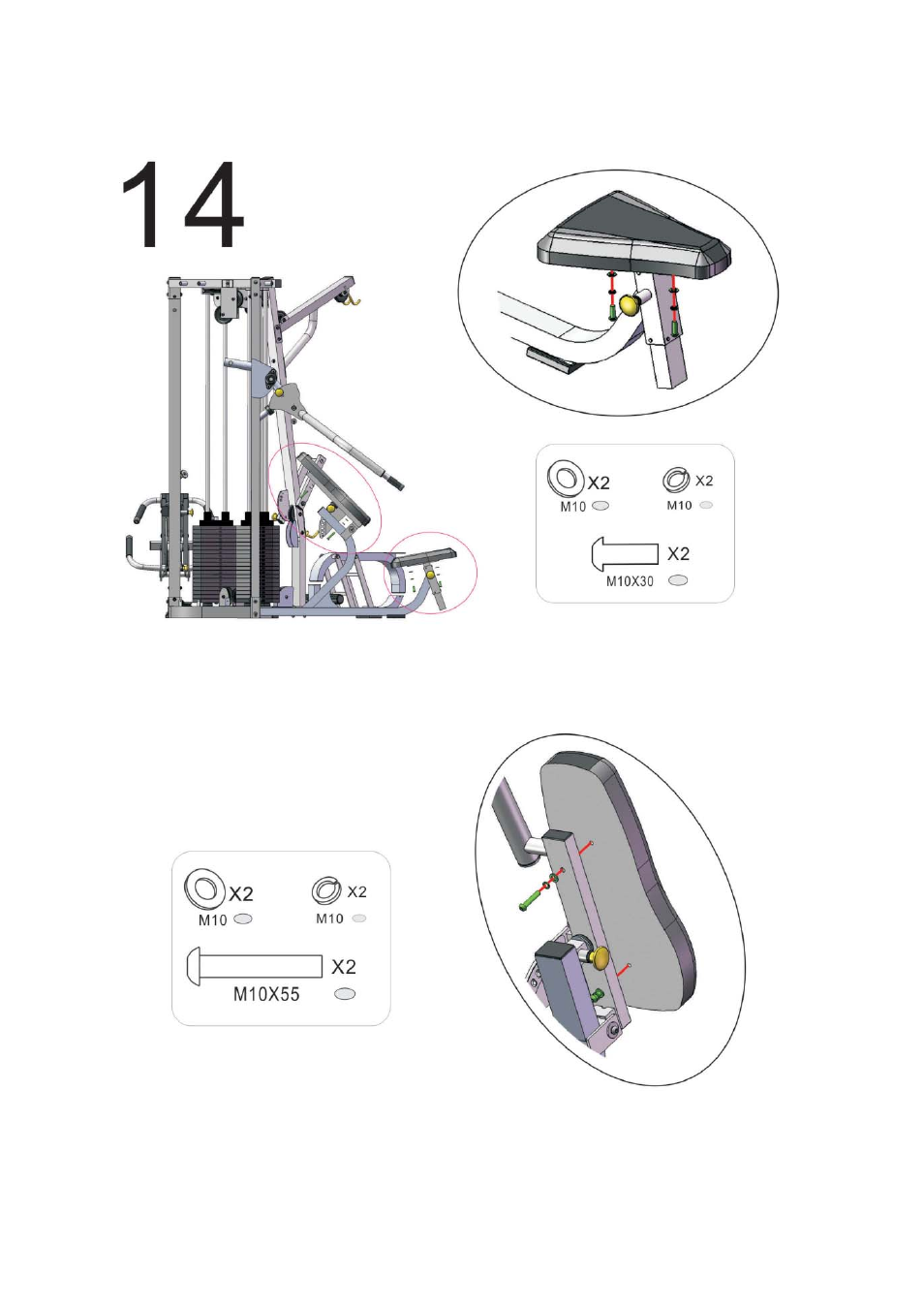 14

X2
M10

X2
M10

X2
M10X30

X2
M10

X2
M10

X2
M10X55