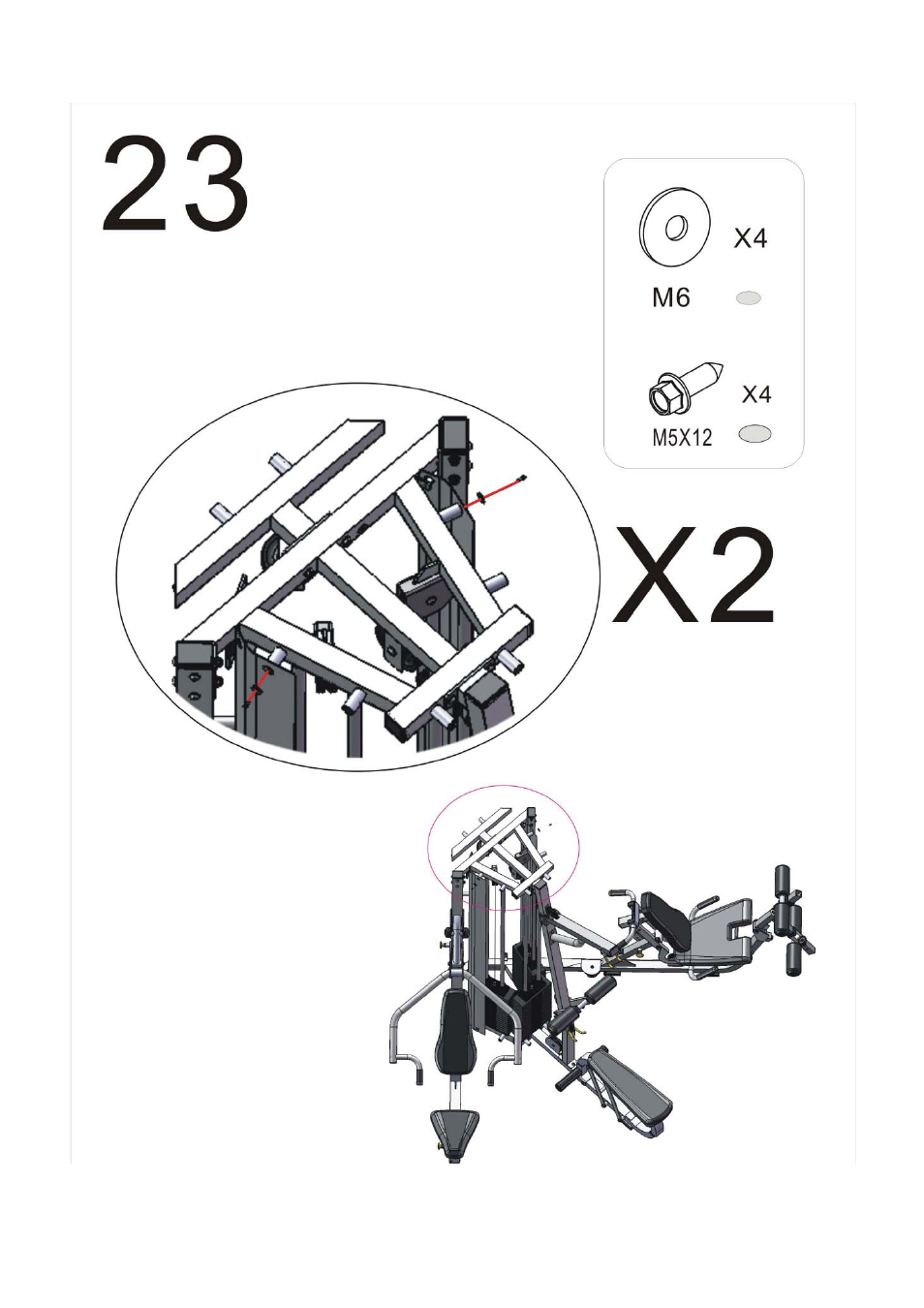 23

X4

M6

X4

M5X12

X2