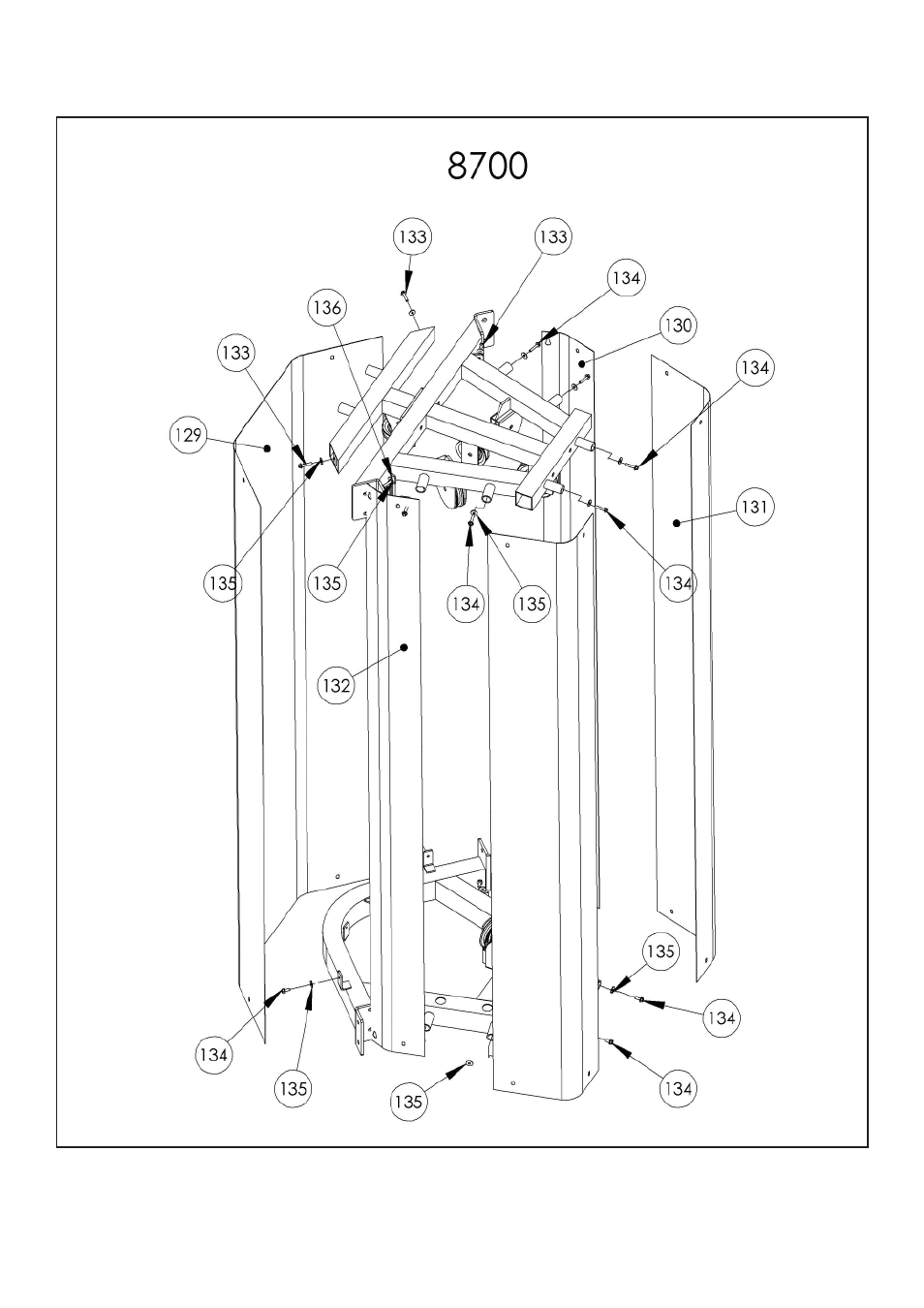 8700

133
133
134
136
130
133
134
129
131
135
135
134
135
134
132
135
134
134
135
135
134