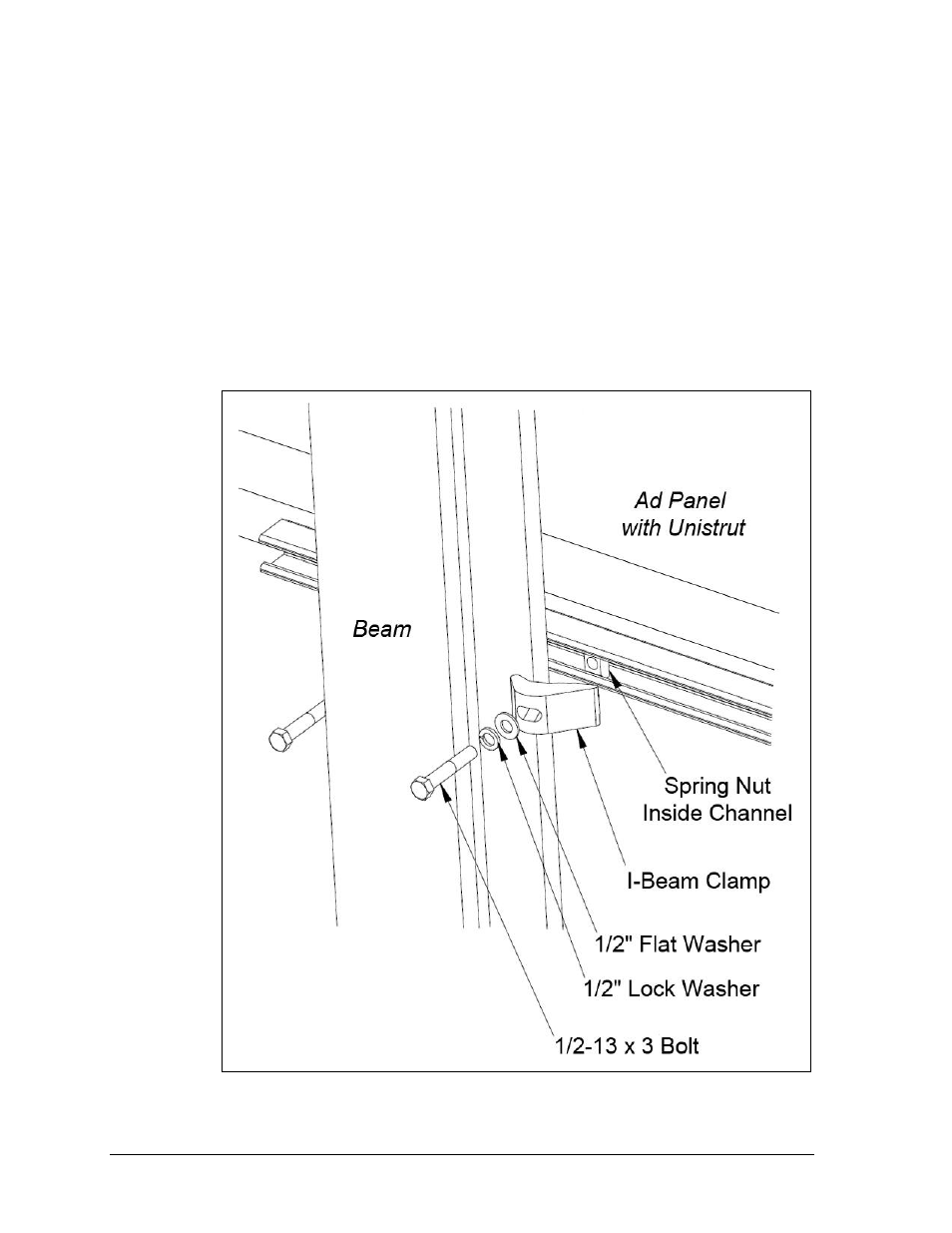 Ad Panel
with Unistrut

Beam

Spring Nut
Inside Channel

I-Beam Clamp

1/2" Flat Washer

1/2" Lock Washer

1/2-13 x 3 Bolt