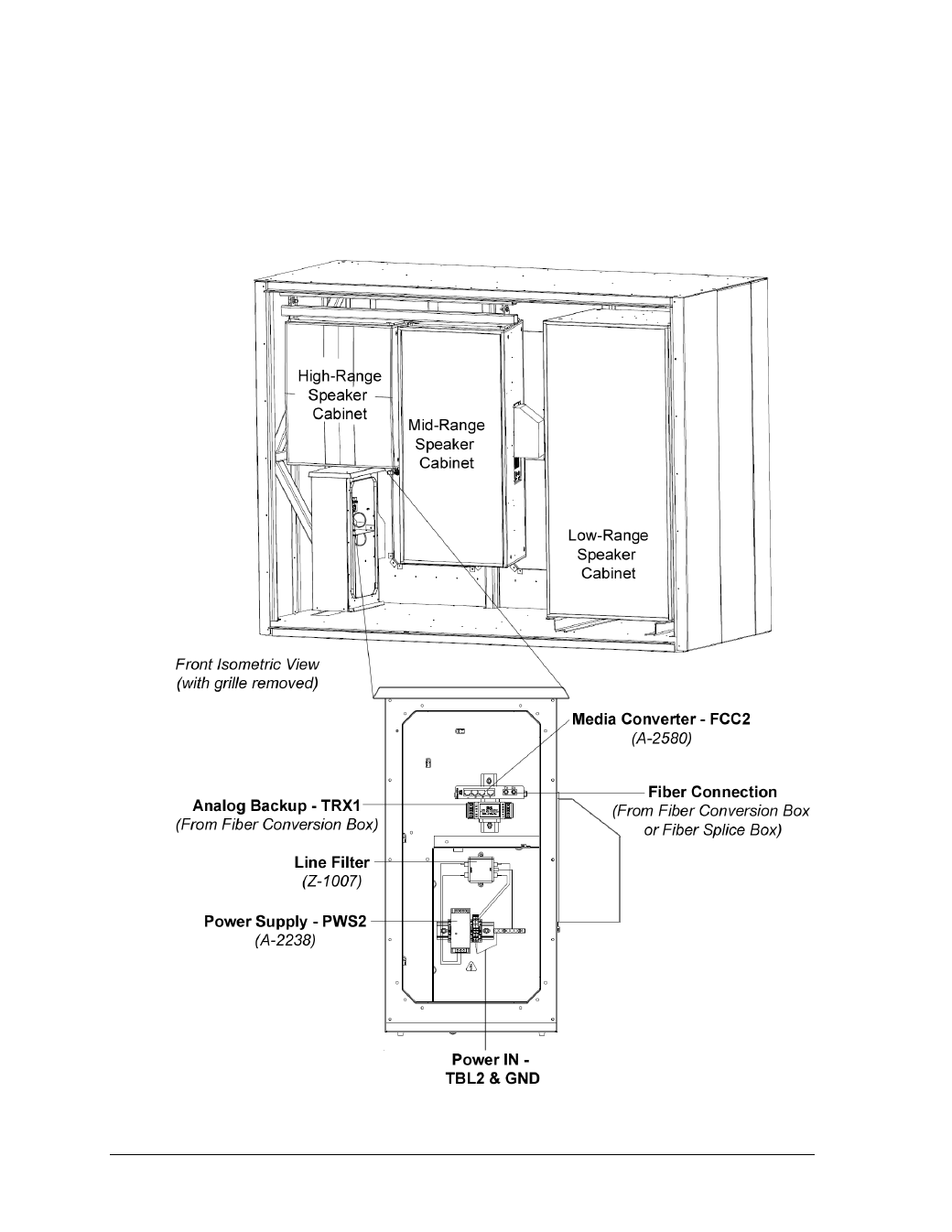 High-Range Speaker Cabinet

Mid-Range Speaker Cabinet

Low-Range Speaker Cabinet

Front Isometric View (with grille removed)

Media Converter - FCC2
(A-2580)

Fiber Connection
(From Fiber Conversion Box or Fiber Splice Box)

Analog Backup - TRX1
(From Fiber Conversion Box)

Line Filter
(Z-1007)

Power Supply - PWS2
(A-2238)

Power IN - TBL2 & GND