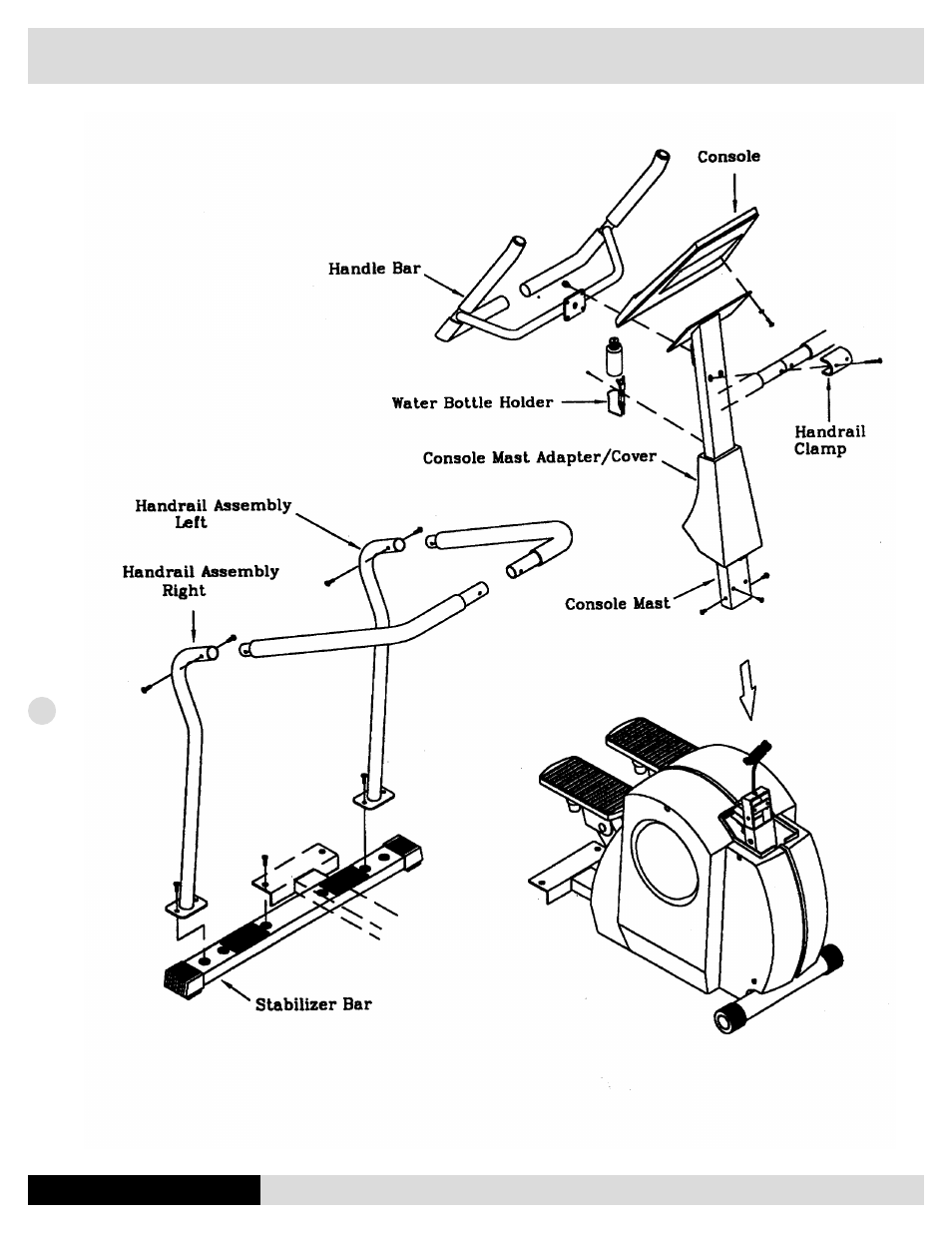 Console

Handle Bar

Water Bottle Holder

Handrail Clamp

Console Mast Adapter/Cover

Handrail Assembly Left

Handrail Assembly Right

Console Mast

Stabilizer Bar