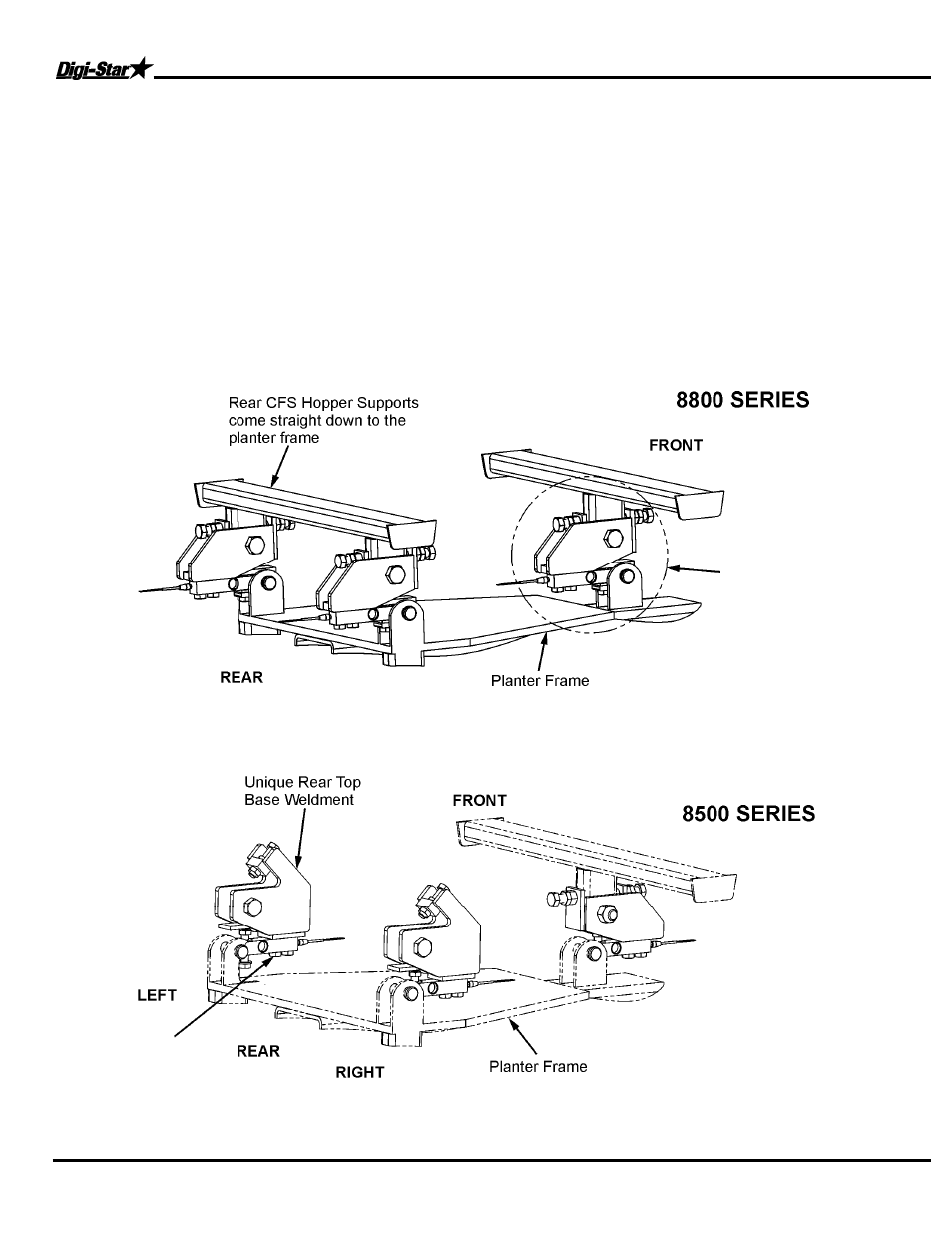 Digi-Star

Rear CFS Hopper Supports come straight down to the planter frame

8800 SERIES

FRONT

REAR

Planter Frame

Unique Rear Top Base Weldment

FRONT

8500 SERIES

LEFT

REAR

RIGHT

Planter Frame