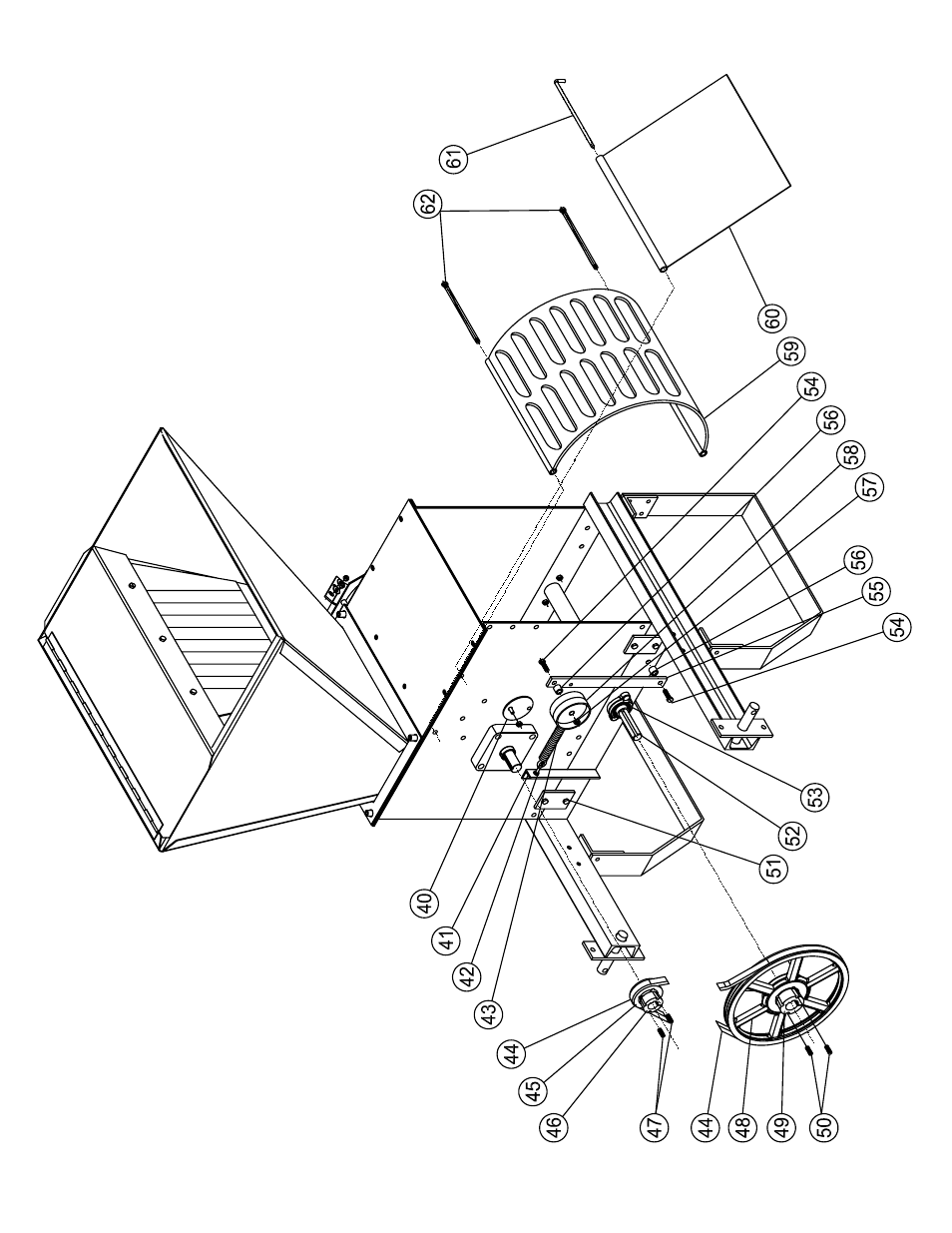 61
62
60
59
54
56
58
57
56
55
54
53
52
51
40
41
42
43
44
45
46
47
44
48
49
50