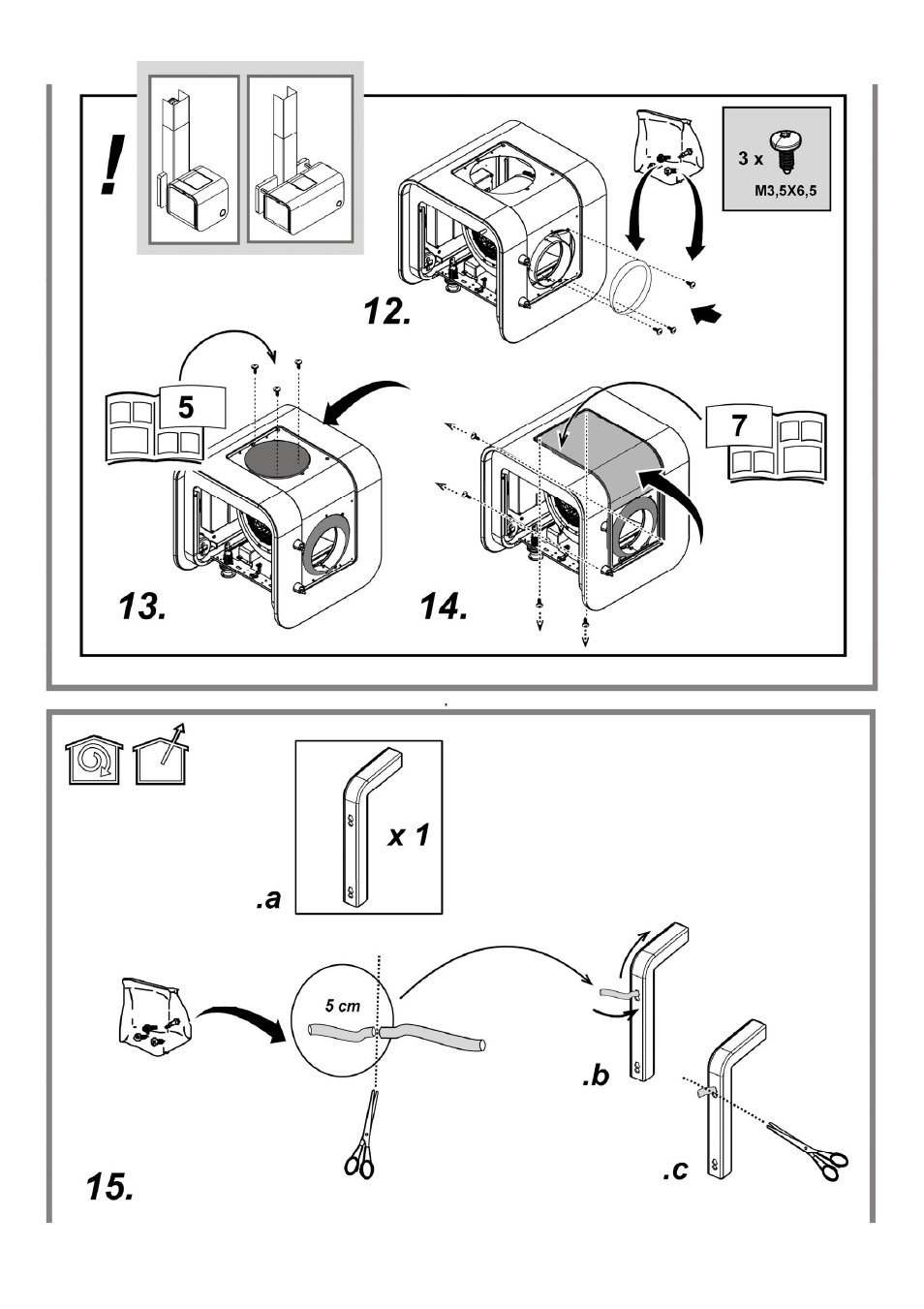 !

3 x
M3,5X6,5

12.

5

7

13.

14.

x 1

.a

5 cm

.b

.c

15.