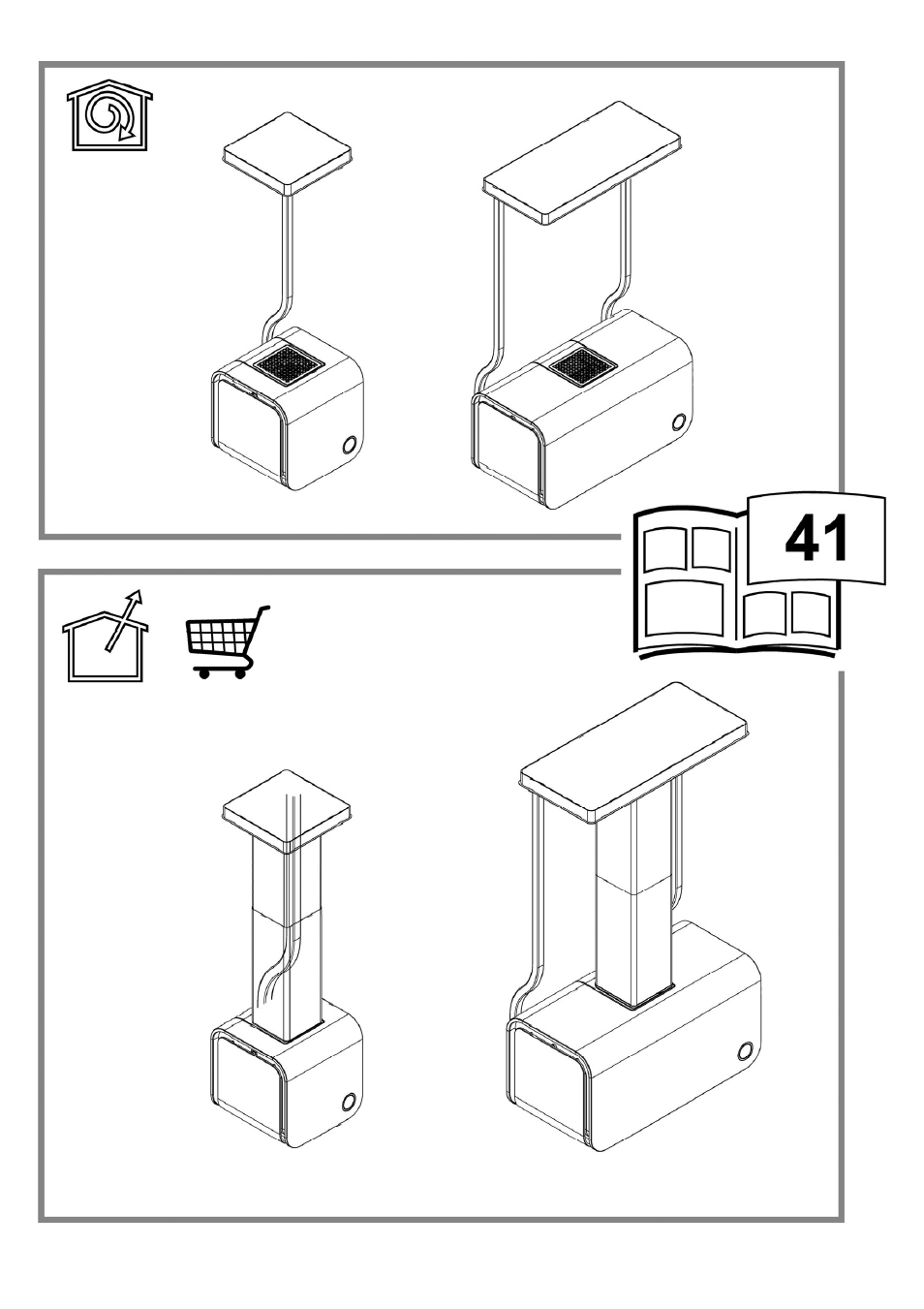 41