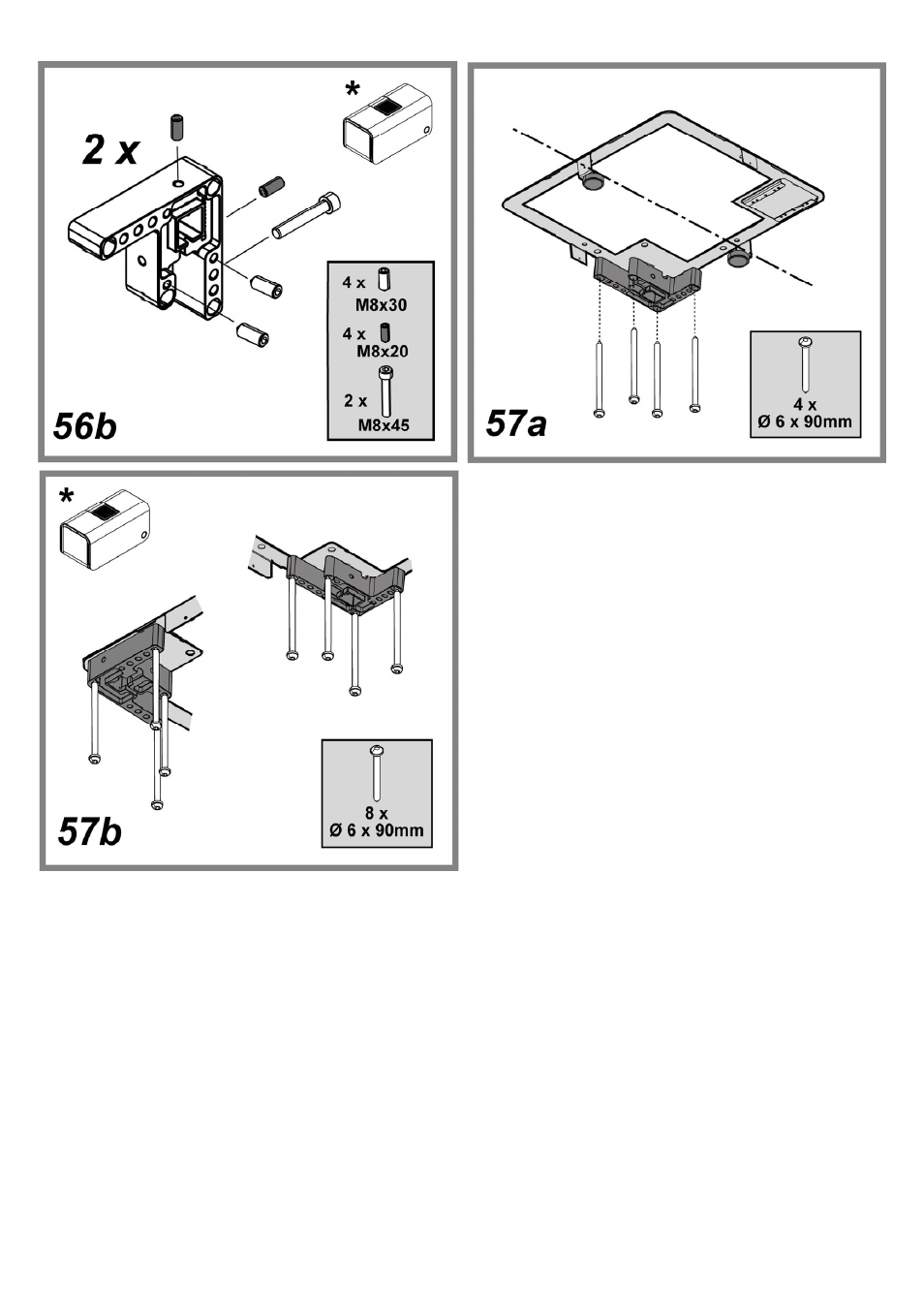 *

2 x

4 x M8x30

4 x M8x20

2 x M8x45

56b

4 x
Ø 6 x 90mm

57a

*

8 x
Ø 6 x 90mm

57b