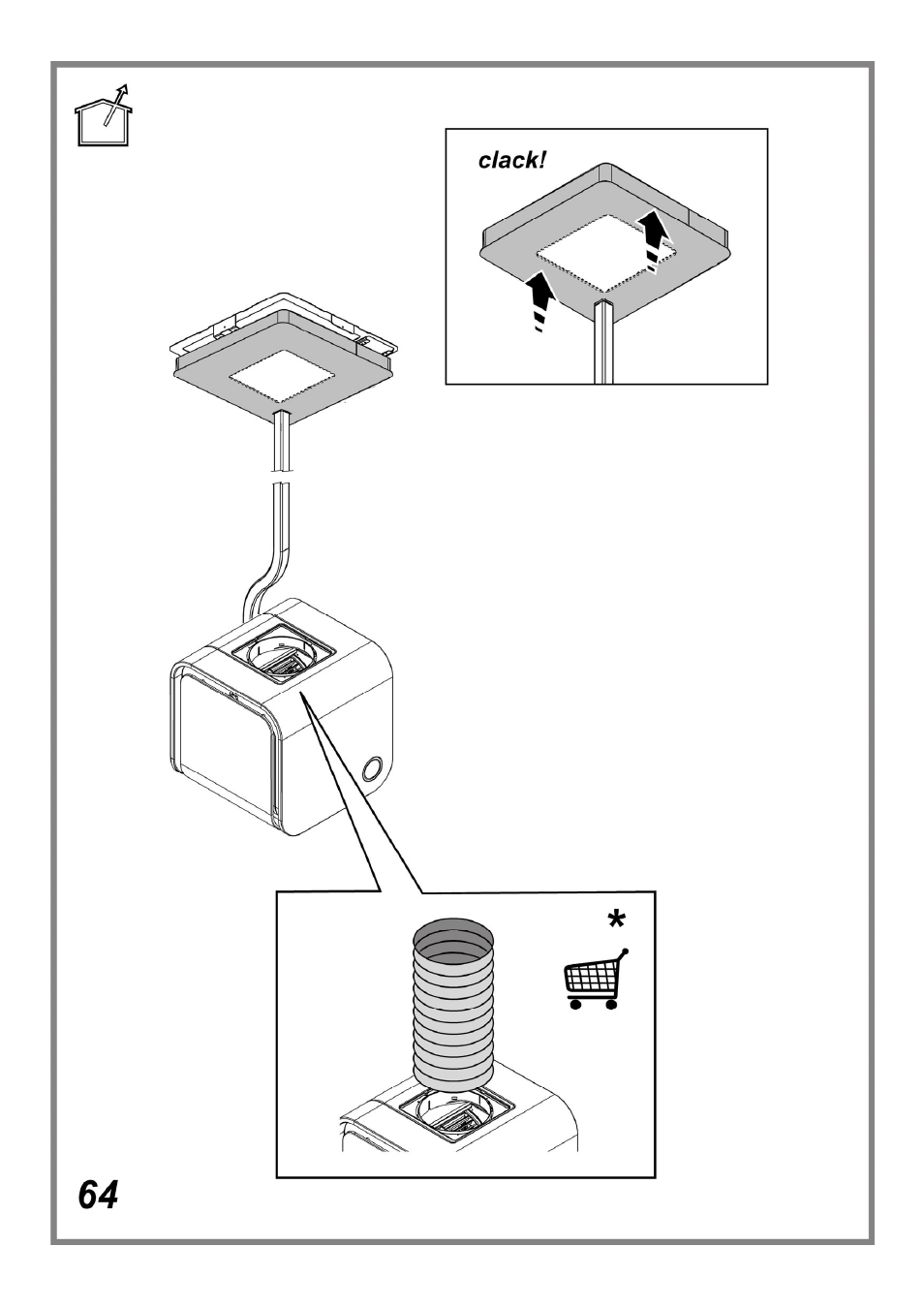 clack!

*

64