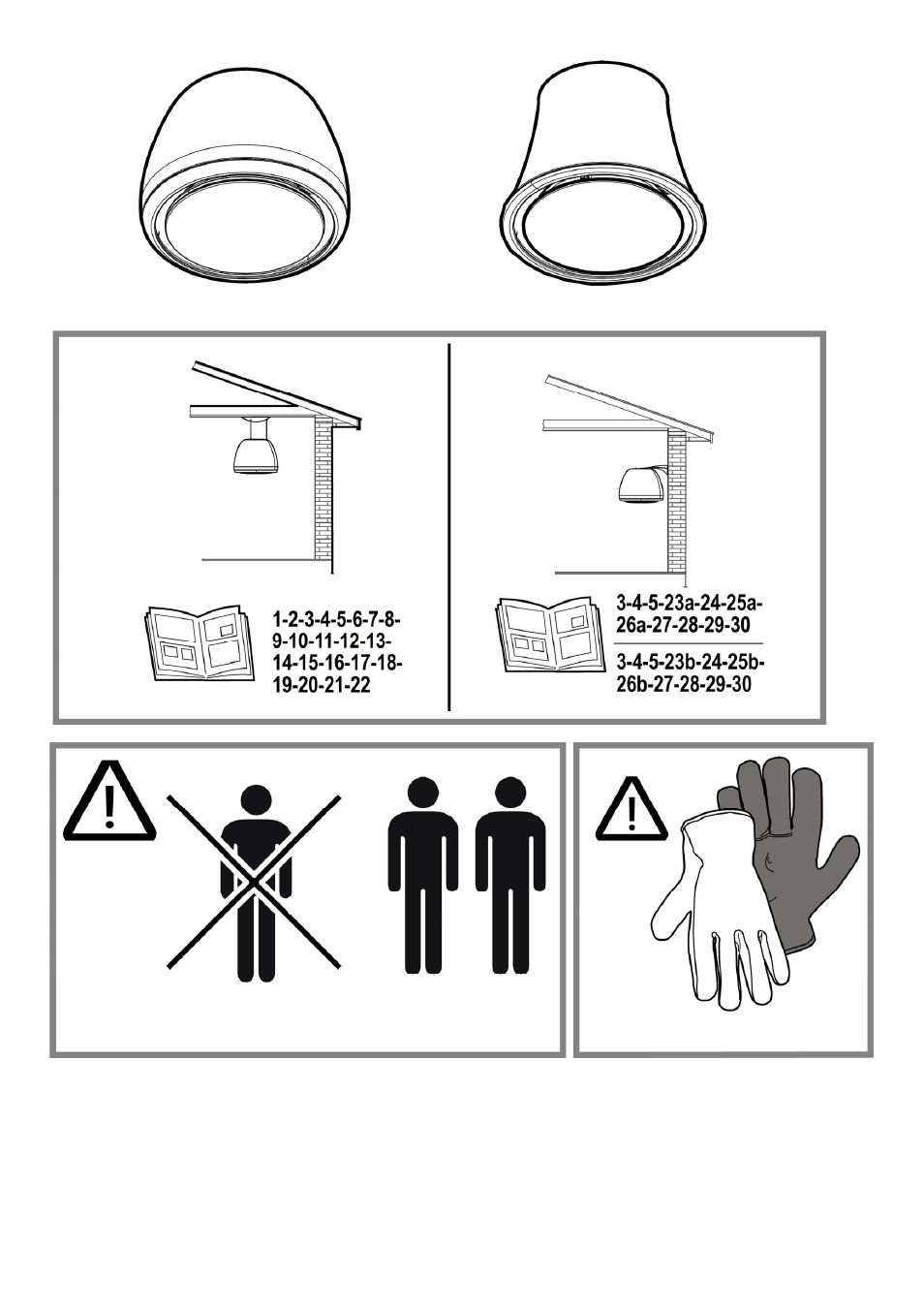 1-2-3-4-5-6-7-8-9-10-11-12-13-14-15-16-17-18-19-20-21-22

3-4-5-23a-24-25a-26a-27-28-29-30

3-4-5-23b-24-25b-26b-27-28-29-30